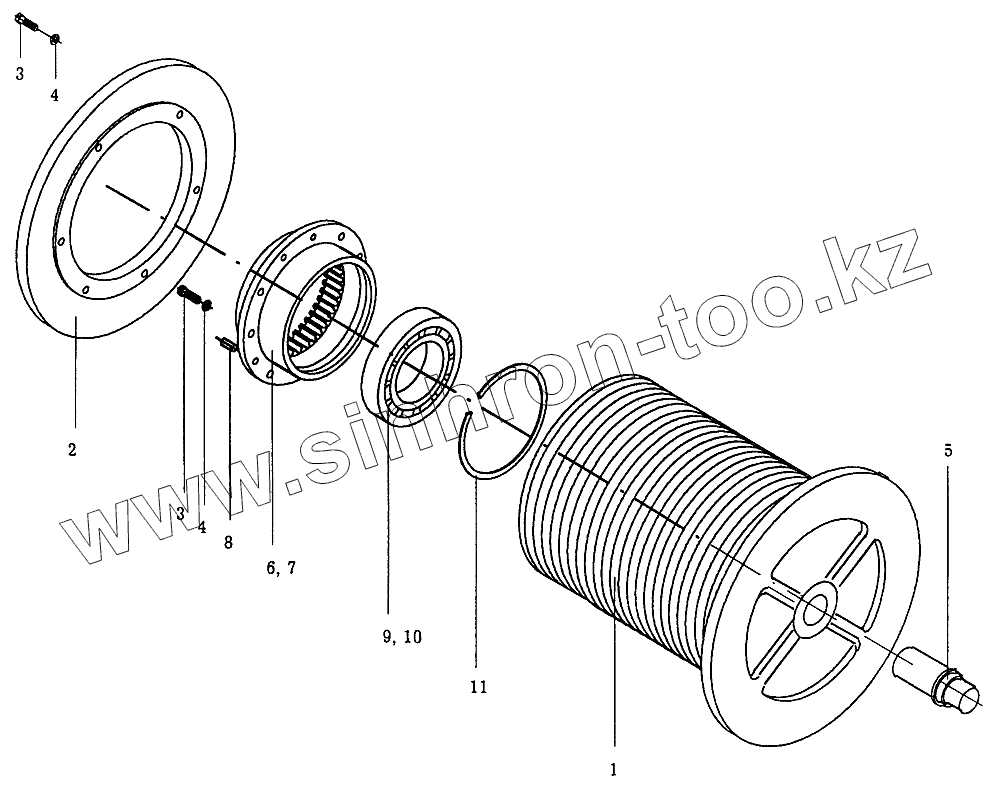 3
4
2
3
4
8
6, 7
9, 10
11
5
1
www.simron-too.kz