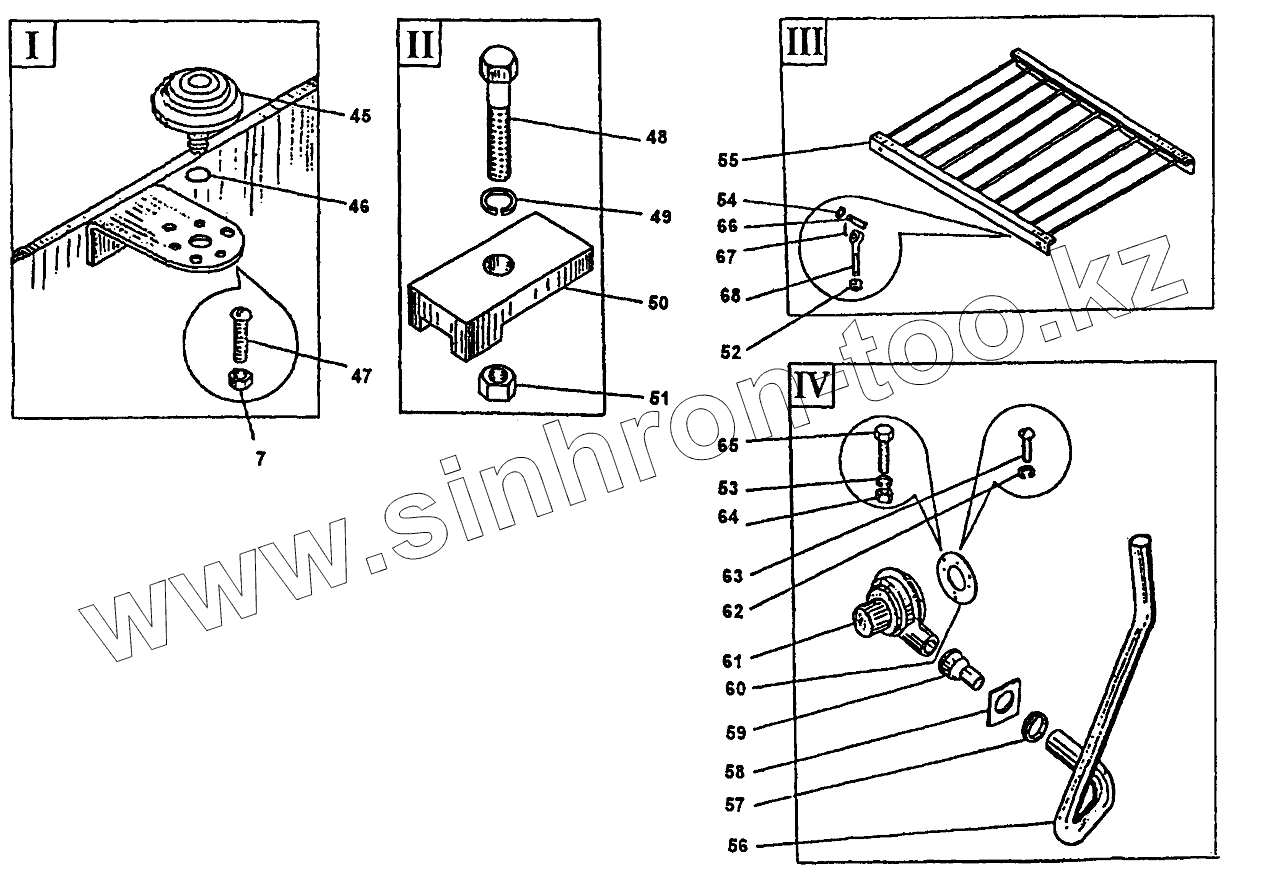 I

45

46

47

7

II

48

49

50

51

III

55

54

66

67

68

52

IV

65

53

64

63

62

61

60

59

58

57

56

www.sinhron-too.kz