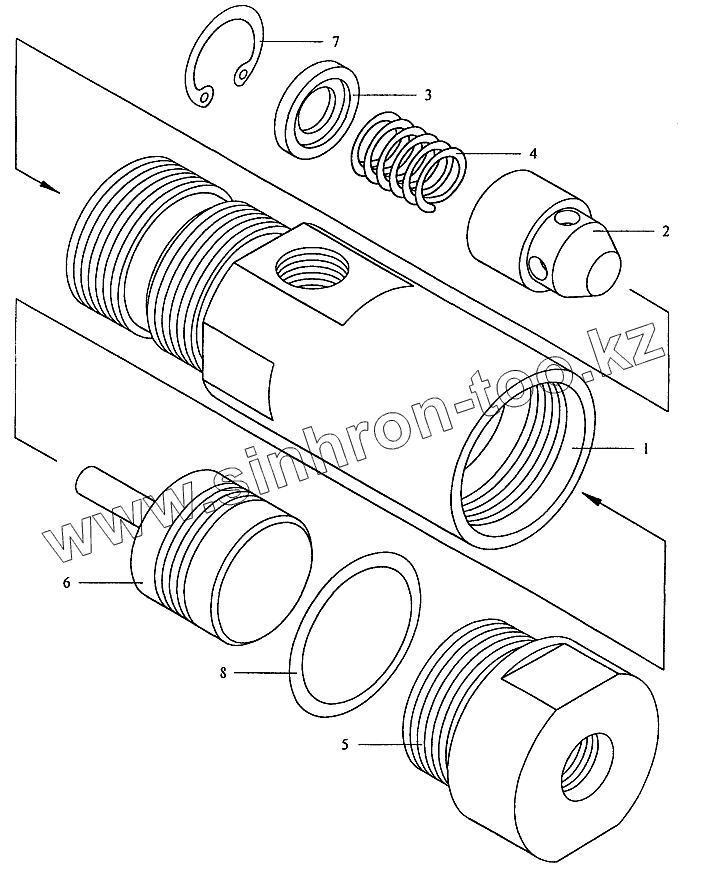 7
3
4
2
www.sinhron-too.kz
1
6
8
5