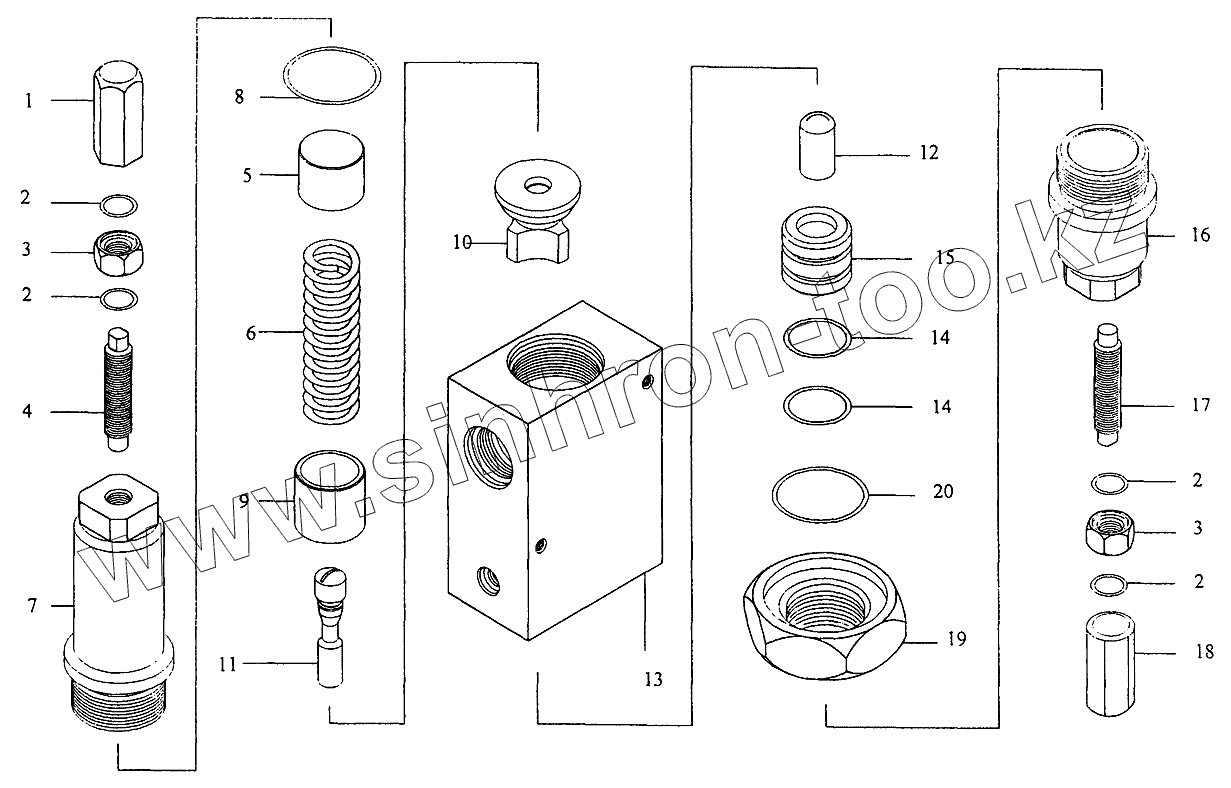 1
2
3
2
4
7
8
5
6
9
11
10
13
12
15
14
14
20
19
16
17
2
3
2
18
www.sinhron-too.kz