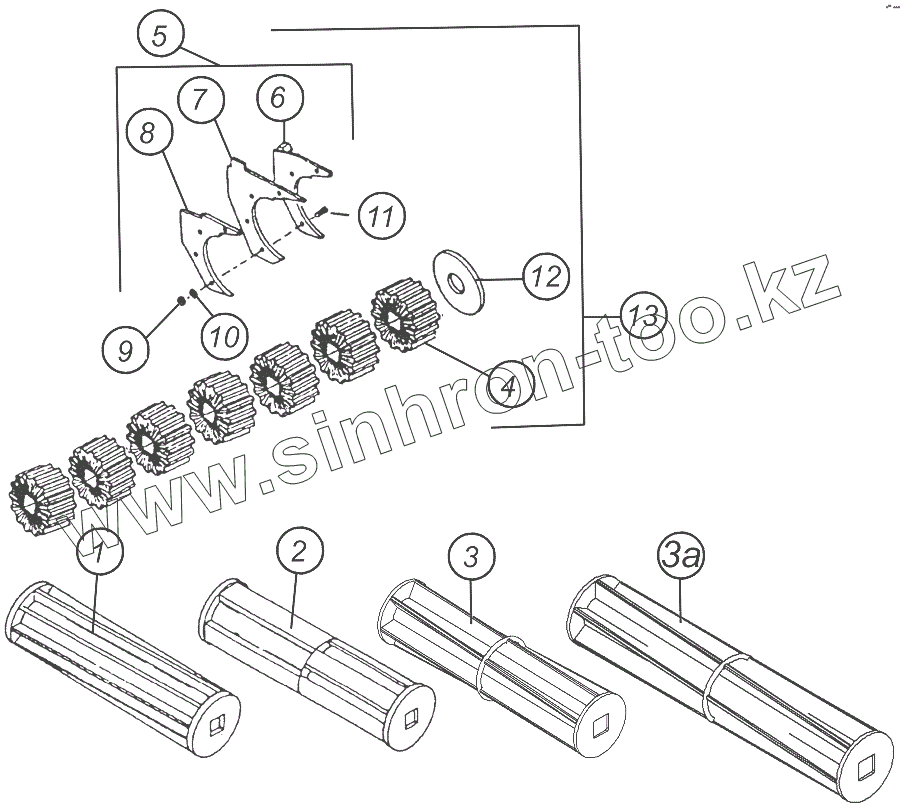 5
7
6
8
11
12
13
9
10
4
www.sinhron-too.kz
1
2
3
3a