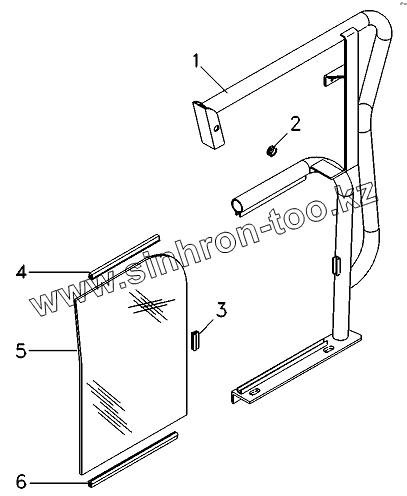 1
2
www.sinhron-too.kz
4
3
5
6