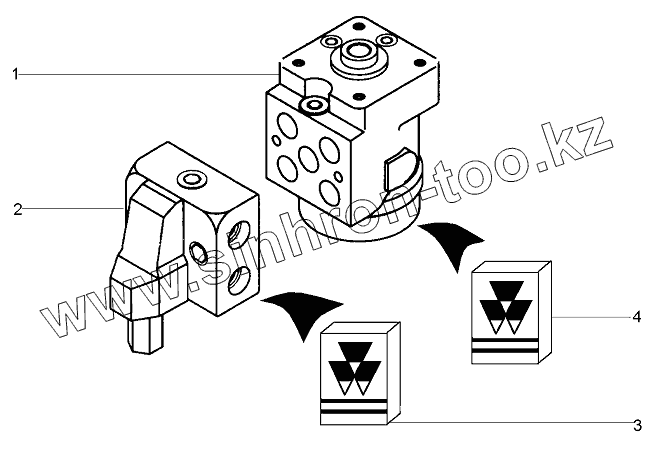 1
2
www.sinhron-too.kz
4
3