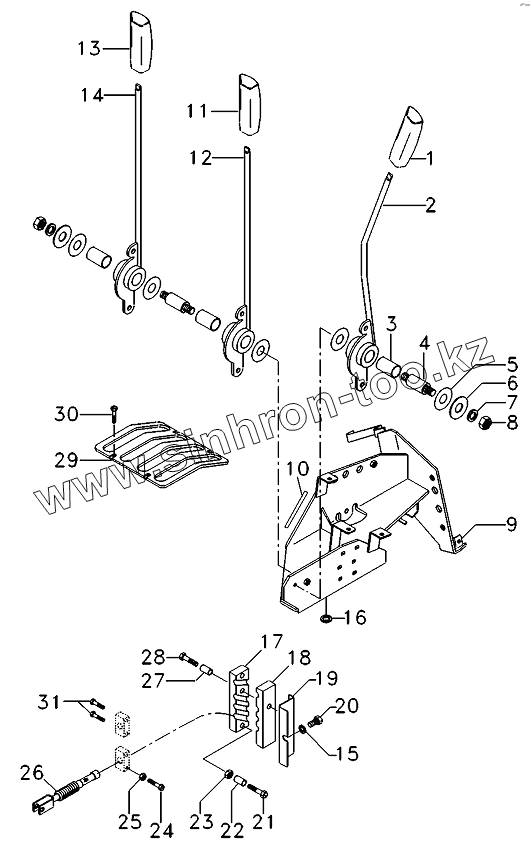 13
14
11
12
1
2
3
4
5
6
7
8
30
29
10
9
16
www.sinhron-too.kz
28
27
17
18
19
20
15
31
26
25
24
23
22
21