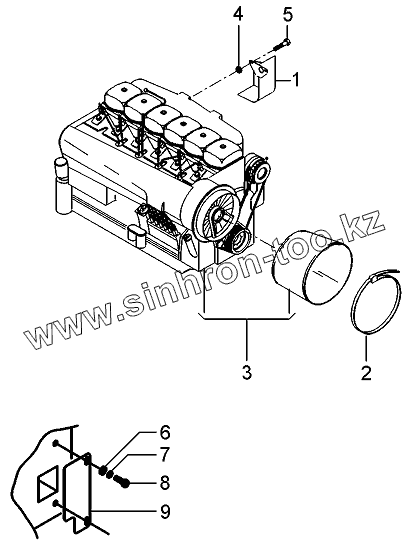 4
5
1
www.sinhron-too.kz
3
2
6
7
8
9