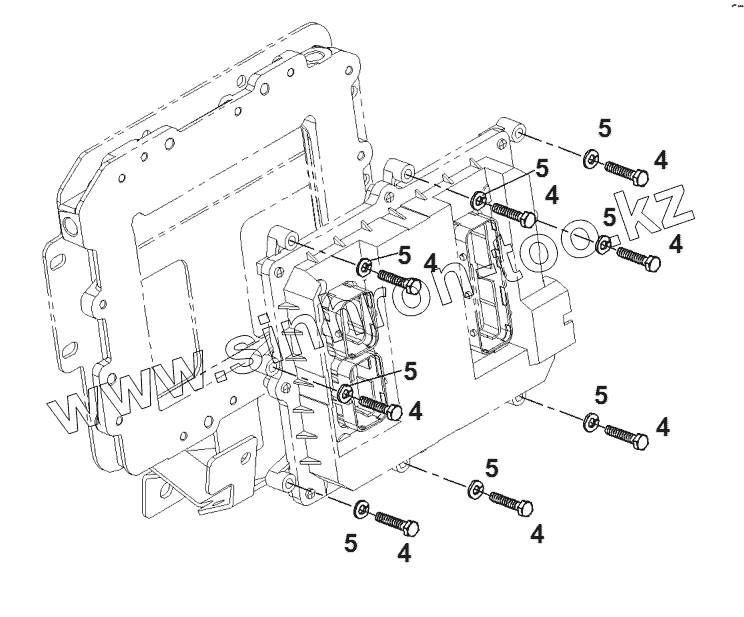 www.sinotrontoo.kz

5
4
5
4
5
4
5
4
5
4
5
4
5
4
5
4