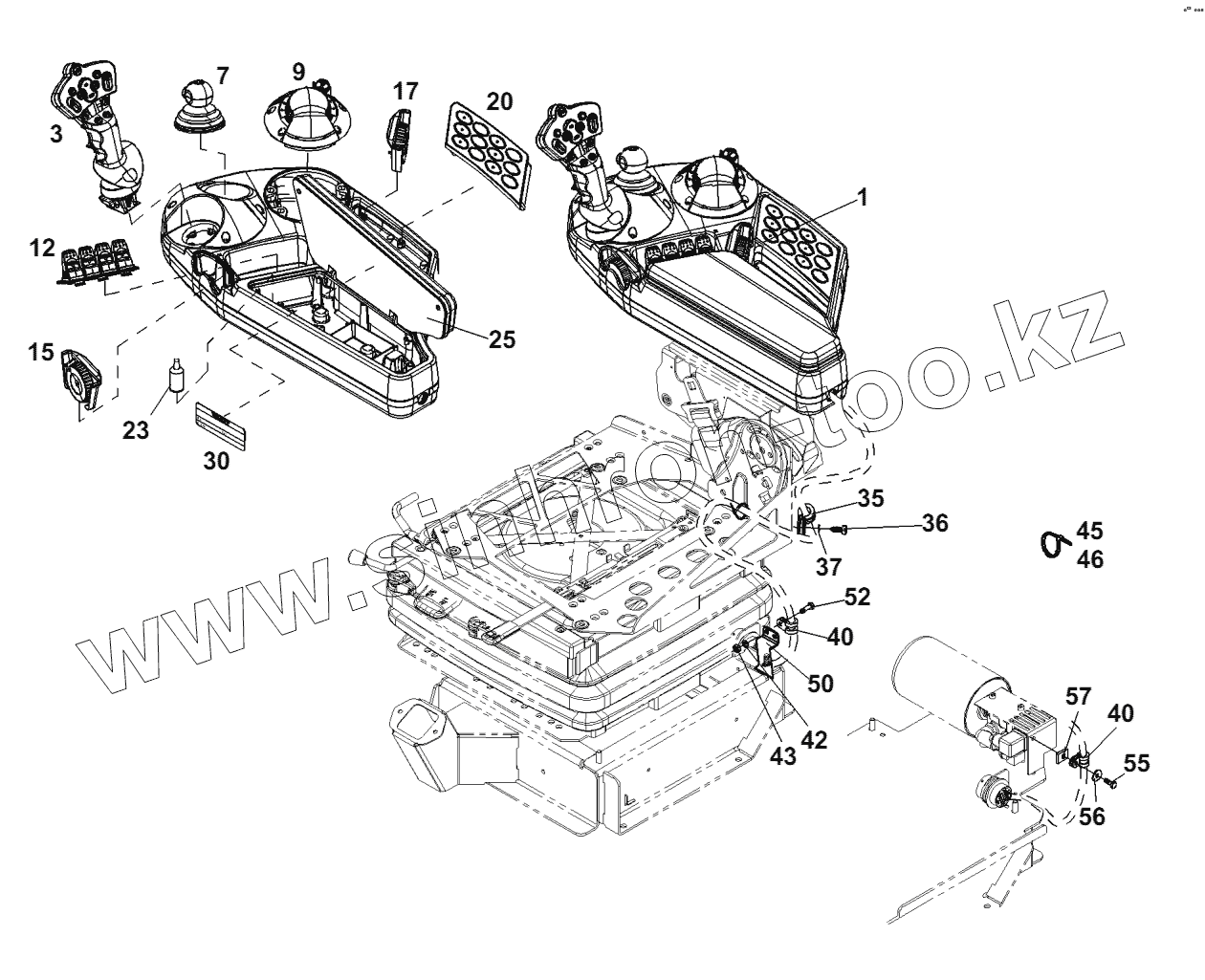 3
7
9
17
20
1
12
25
15
23
30
35
36
37
45
46
52
40
50
42
43
57
40
55
56
www.shinovtoo.kz