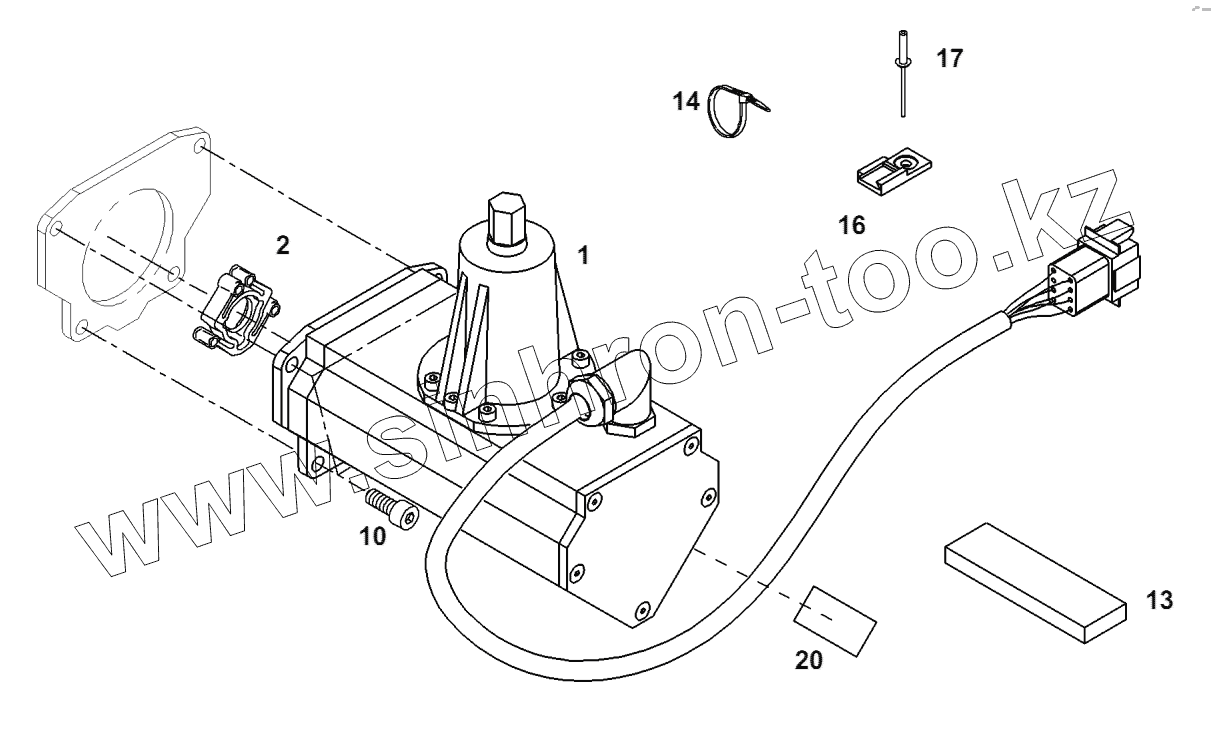 17
14
16
2
1
www.sinbron-too.kz
10
13
20