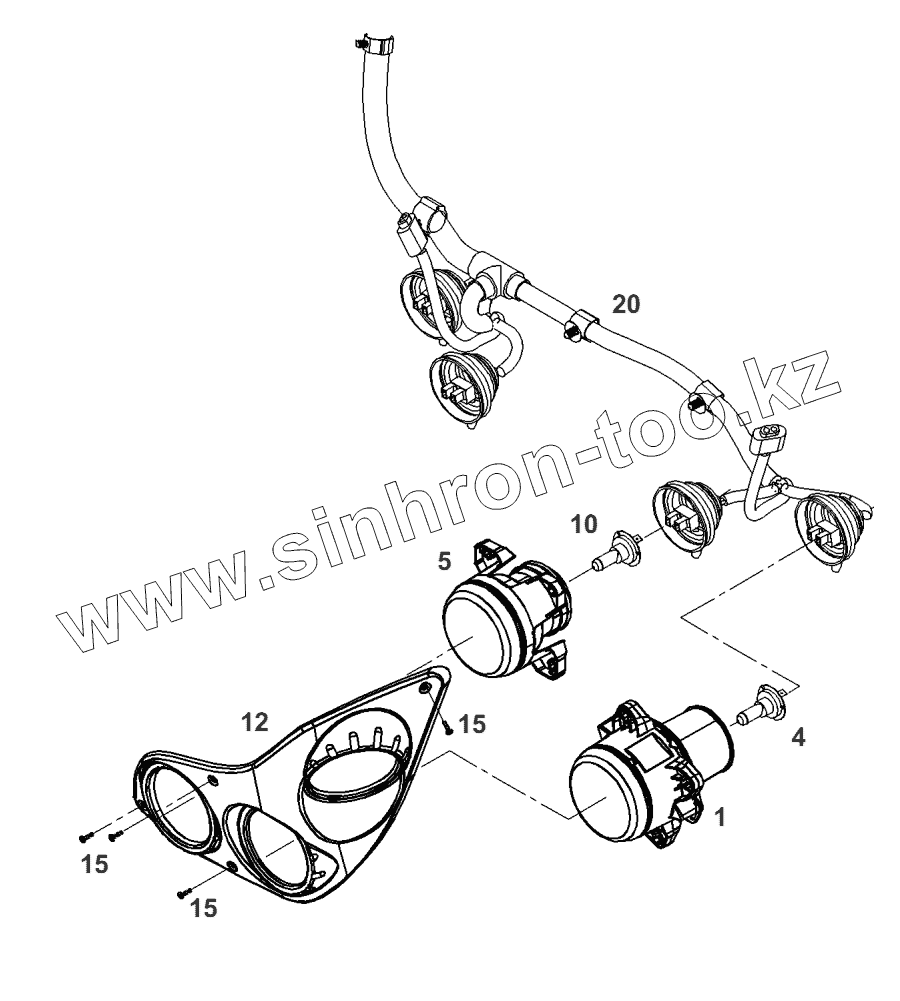 20
www.sinhron-too.kz
10
5
12
15
4
1
15
15