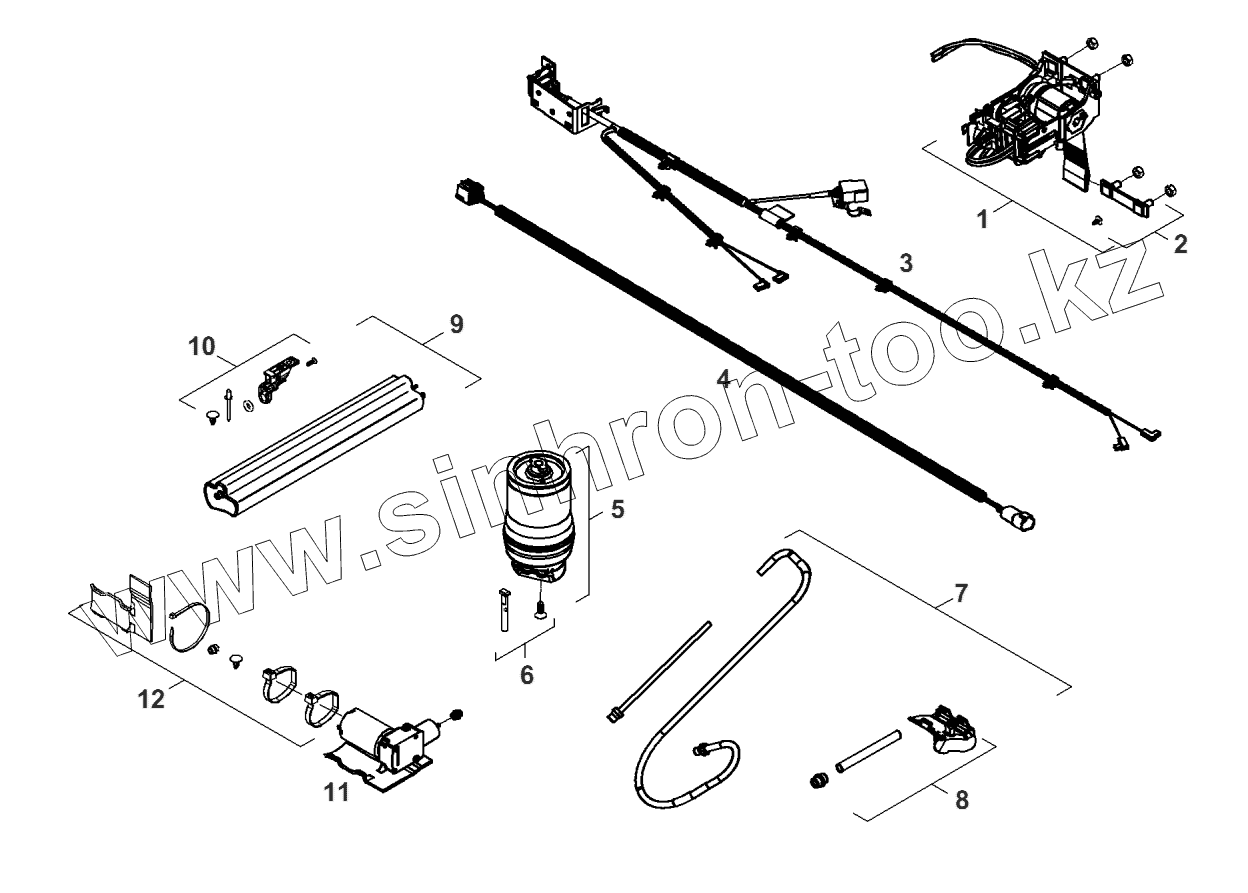 1
2
3
4
10
9
5
6
7
12
11
8
www.sinhron-too.kz