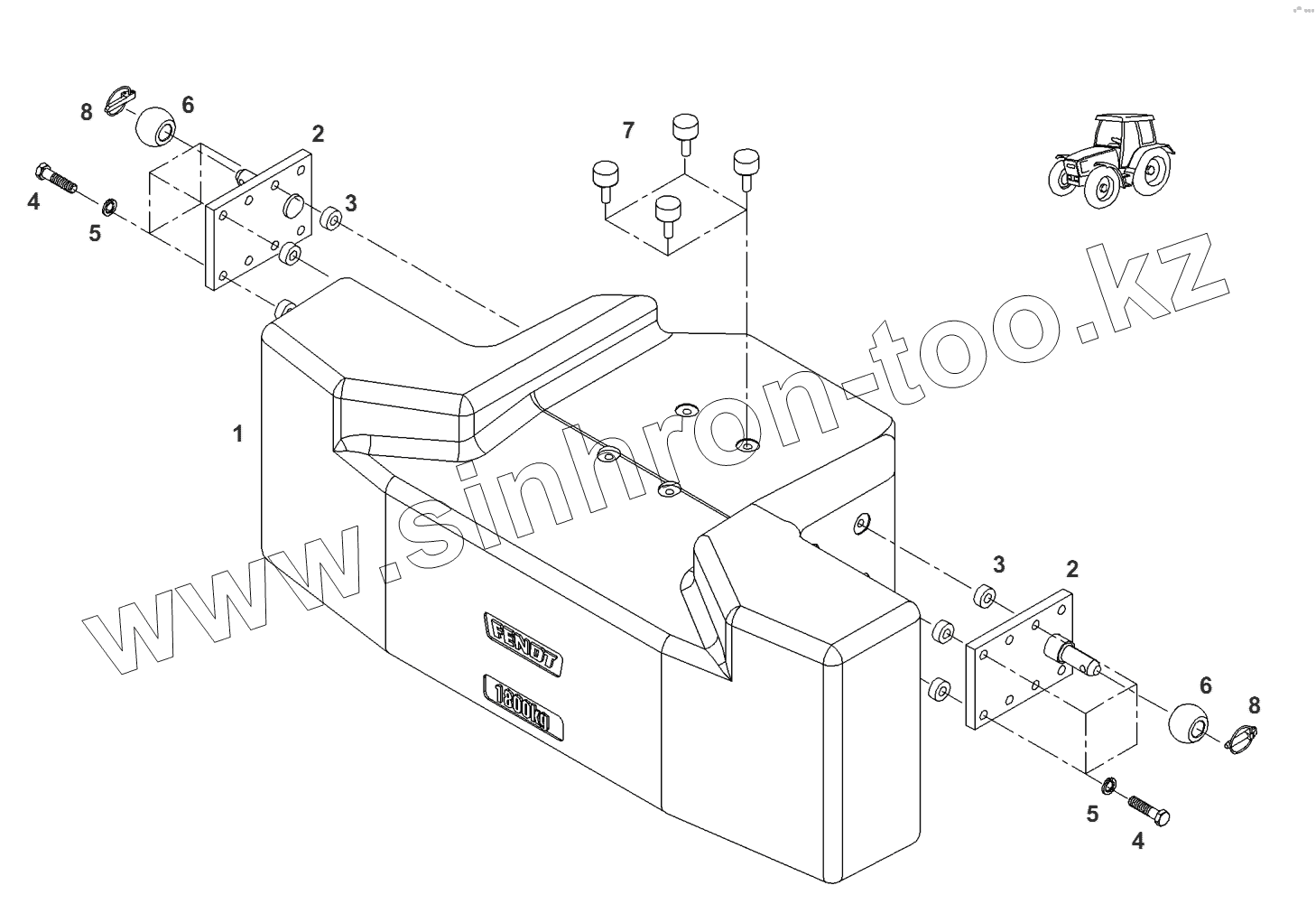 8
6
2
4
5
3
7
1
www.sinhron-too.kz
FENDT
1800kg
3
2
6
8
5
4