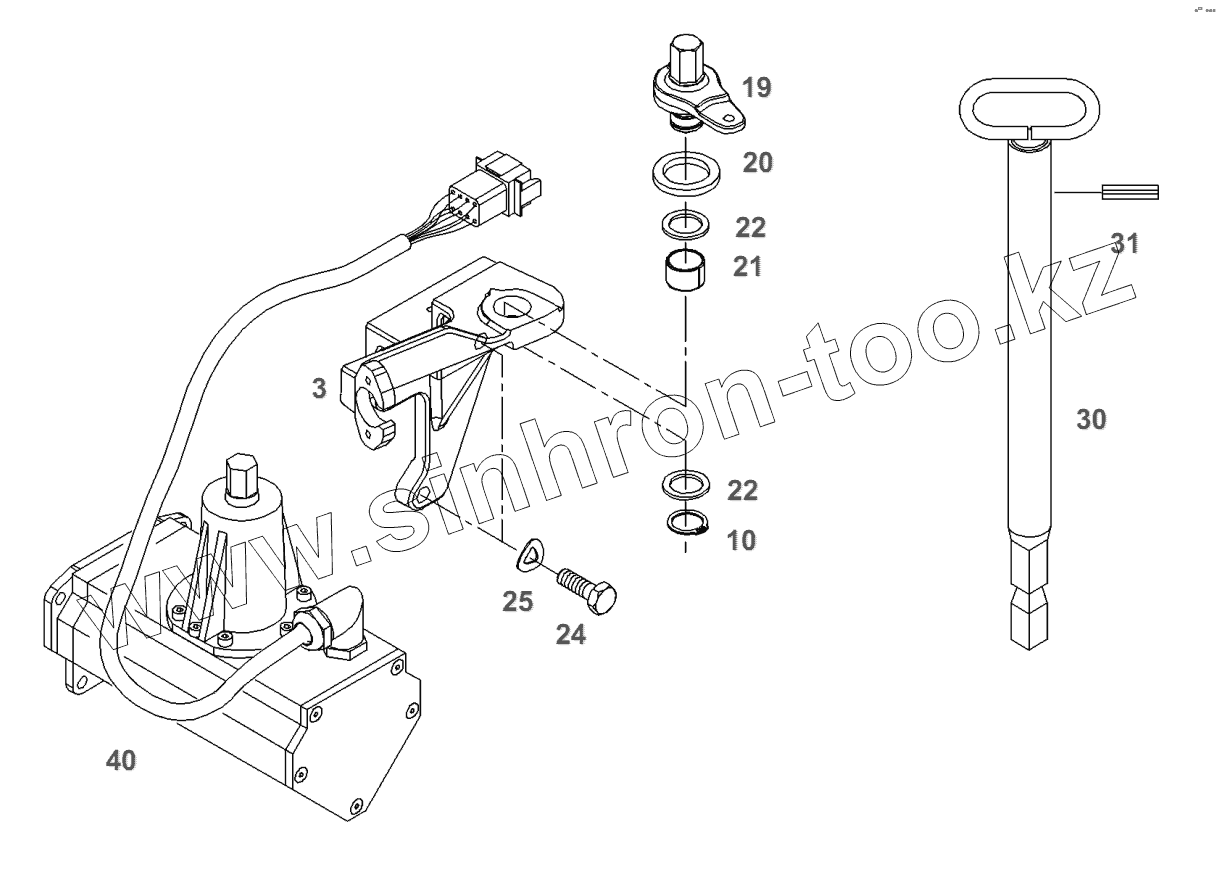 19
20
22
21
31
3
30
22
10
25
24
40
www.sinhron-too.kz