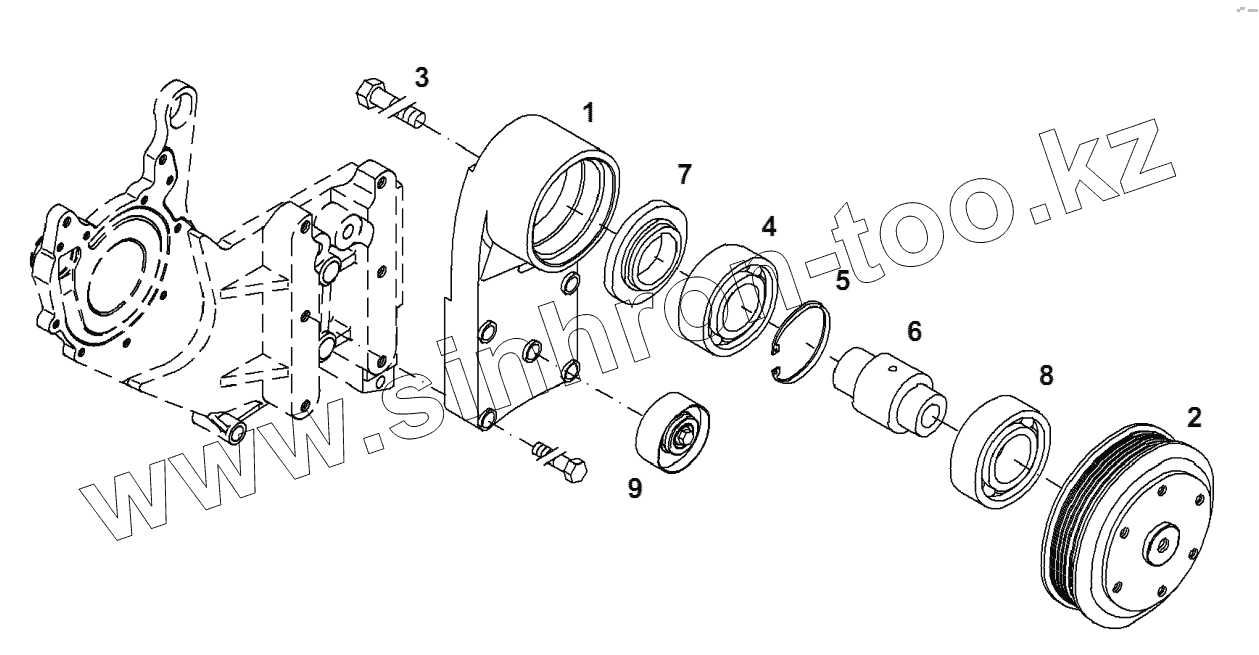 3
1
7
4
5
6
8
2
9
www.sinhron-too.kz