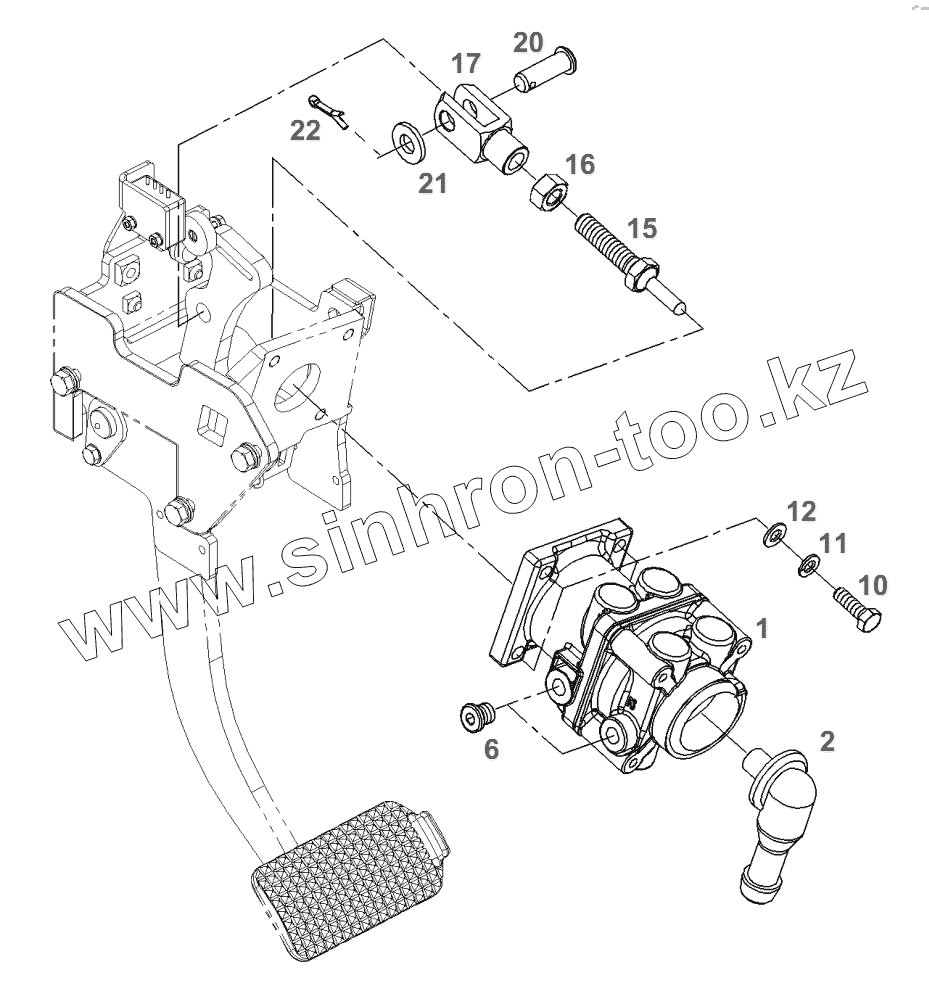 20
17
22
21
16
15
www.sinhron-too.kz
12
11
10
1
6
2