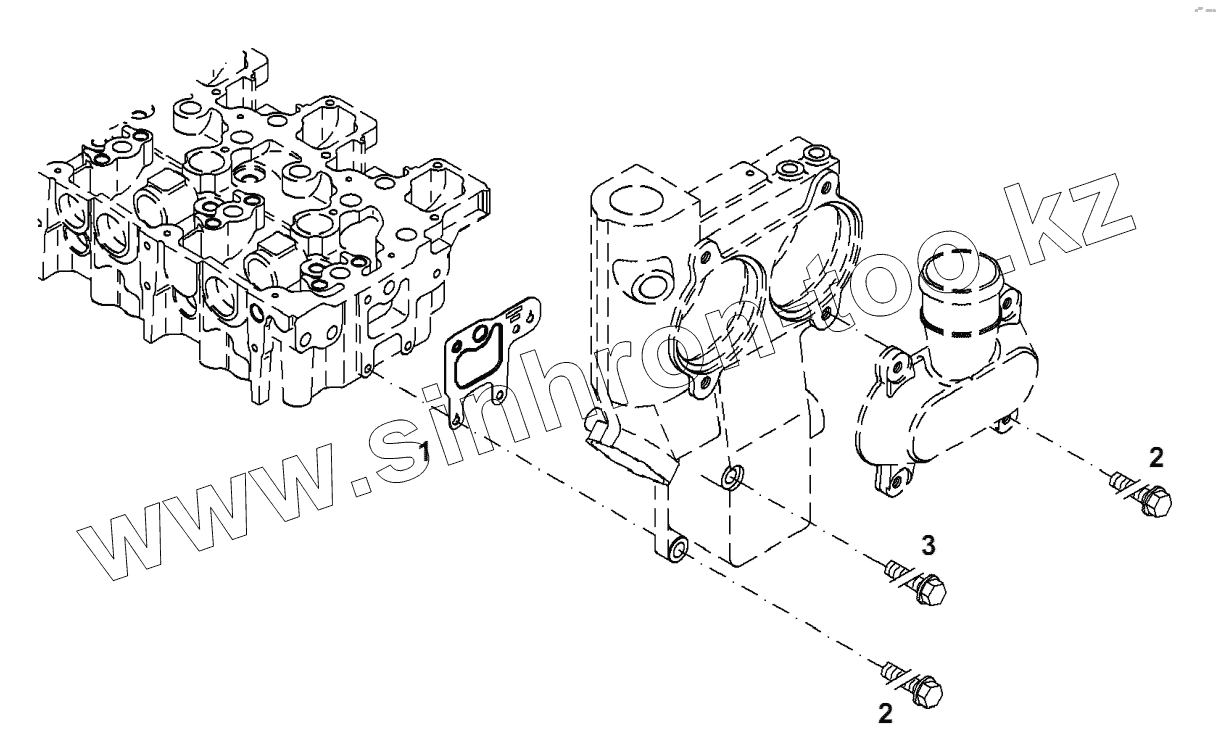 www.sinhron-too.kz

1

2

3

2