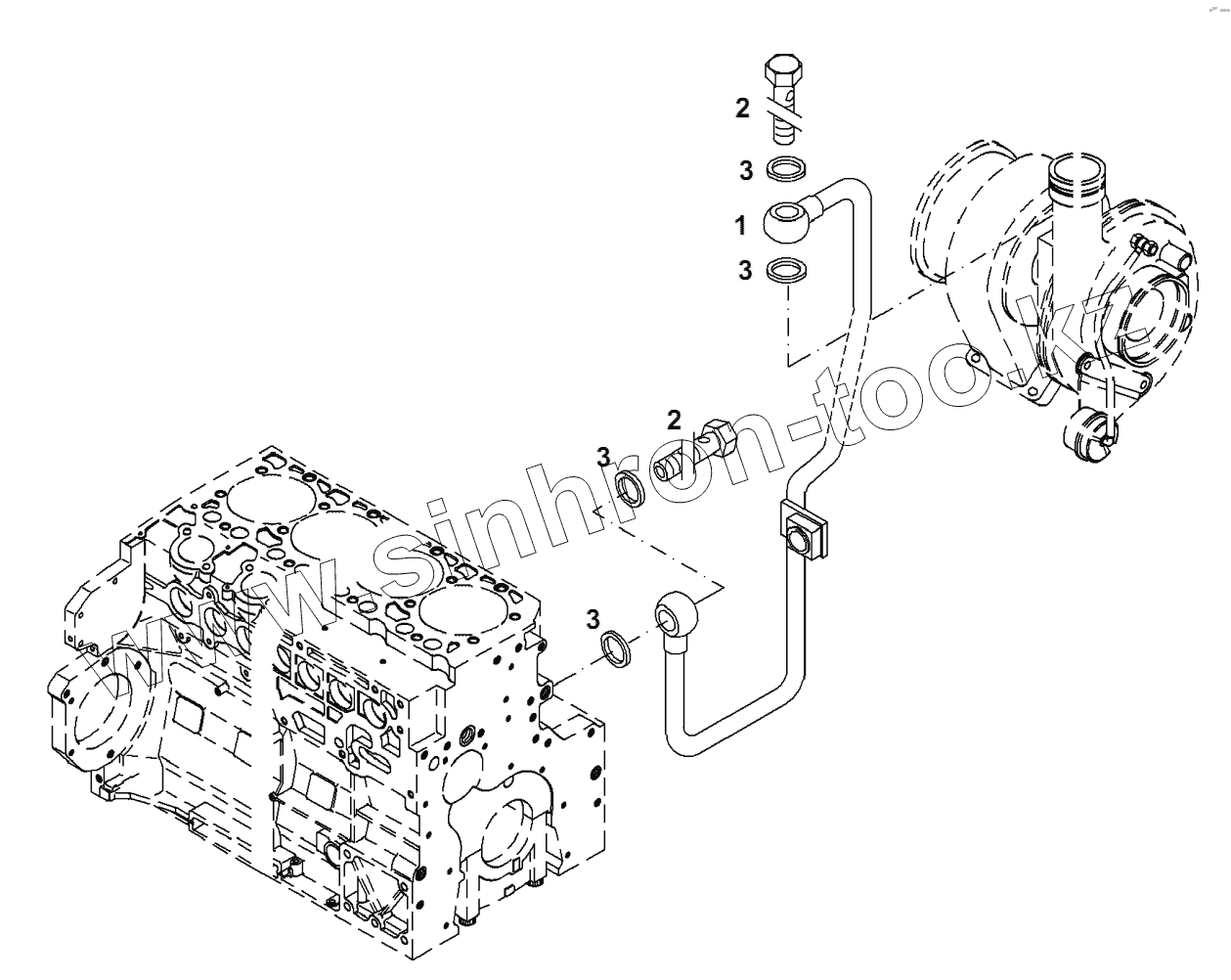 2
3
1
3
2
3
3
www.sinhron-too.kz