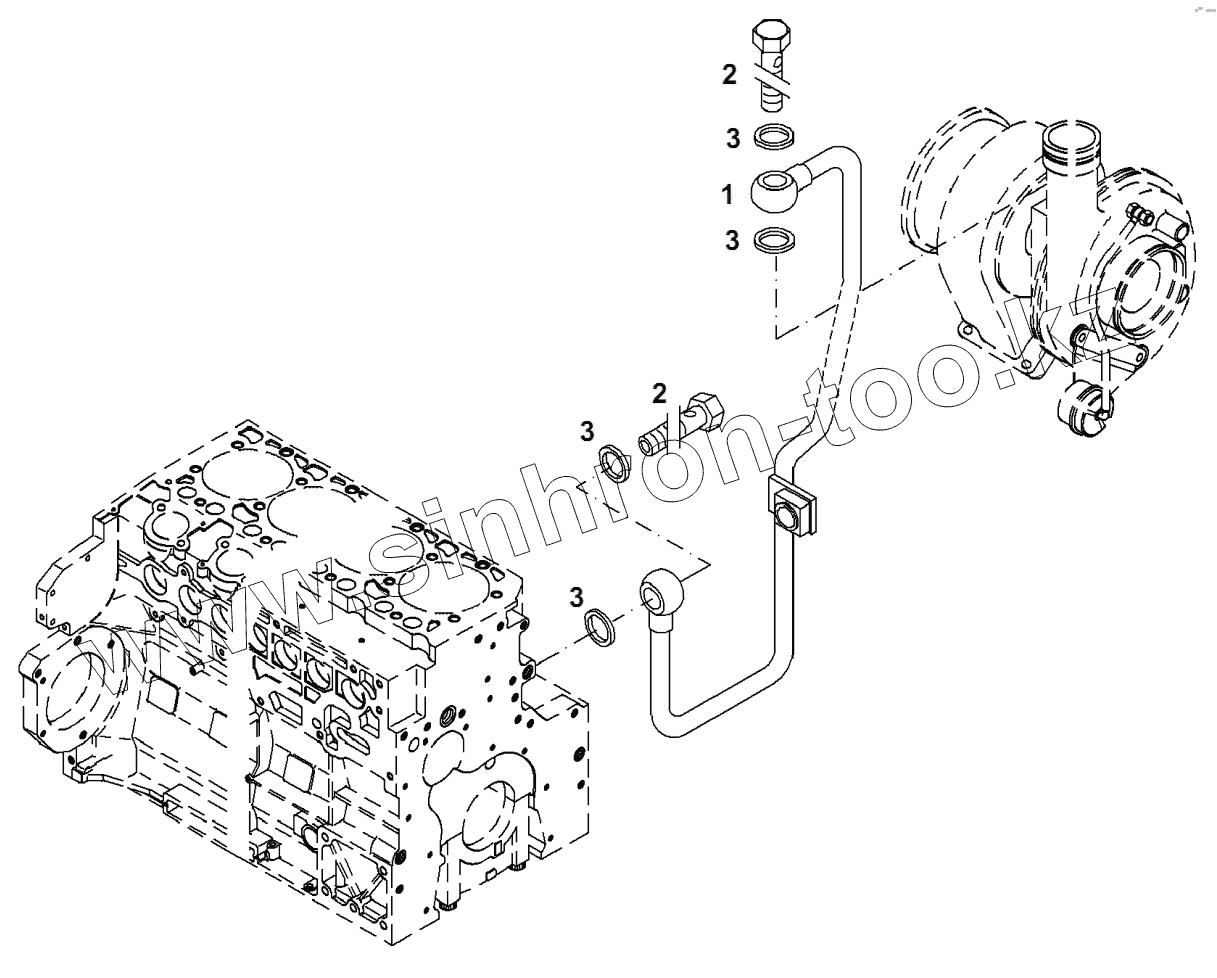 2
3
1
3
2
3
3
www.sinhron-too.kz