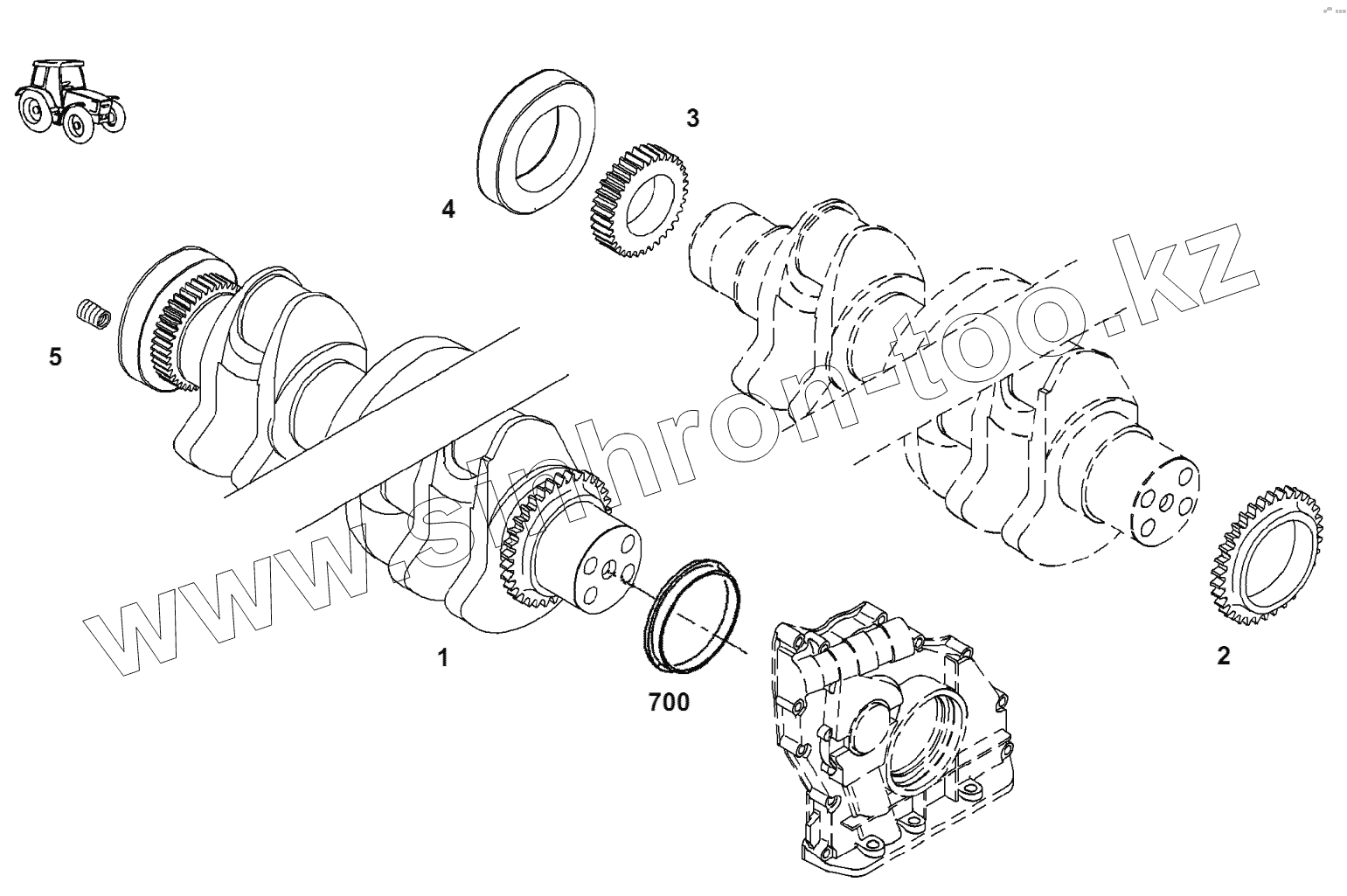 3

4

5

www.sinhron-too.kz

1

700

2