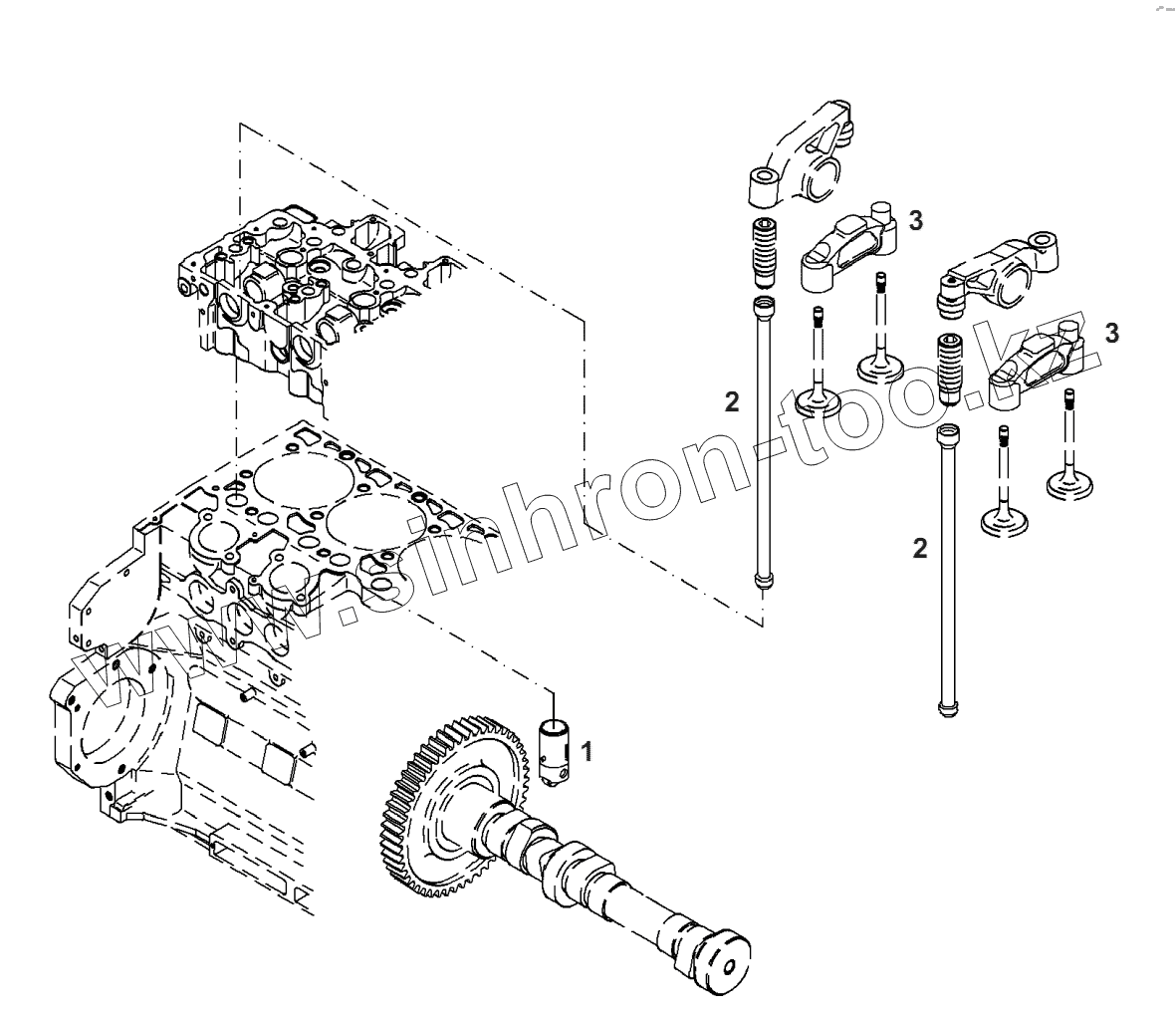 3
3
2
2
1
www.sinhron-too.kz