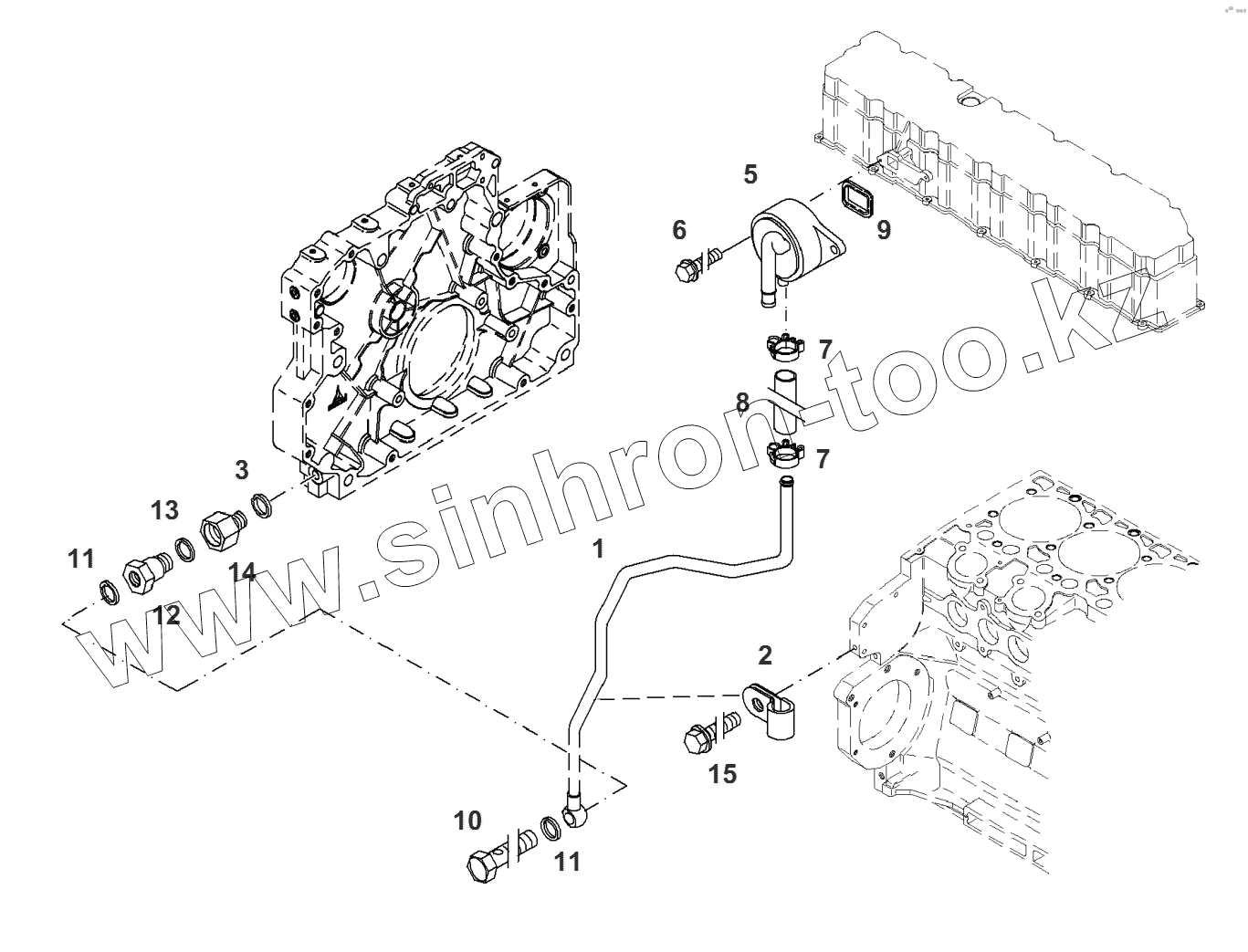 5
6
9
7
8
7
3
13
11
14
12
1
2
15
10
11
www.sinhron-too.kz