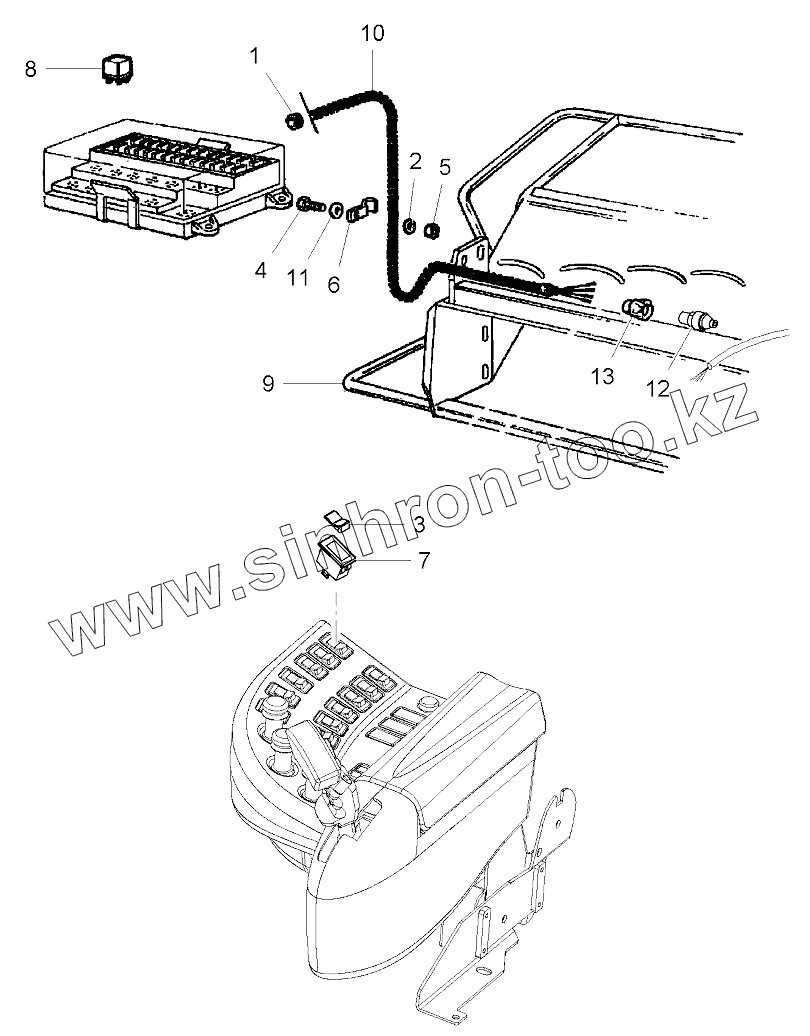 8
1
10
2
5
4
11
6
9
13
12
3
7
www.sinhron-too.kz