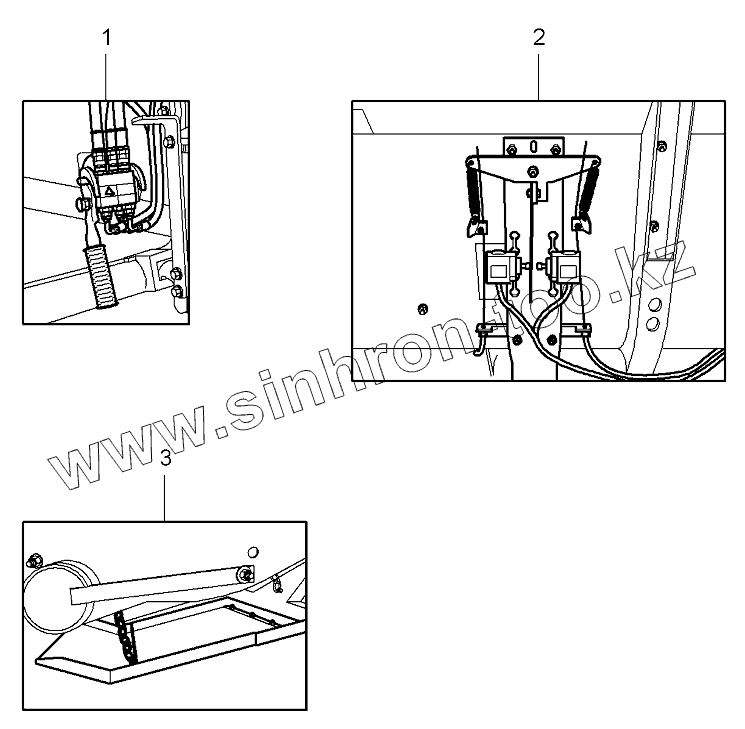 1

2

www.sinhron-too.kz

3