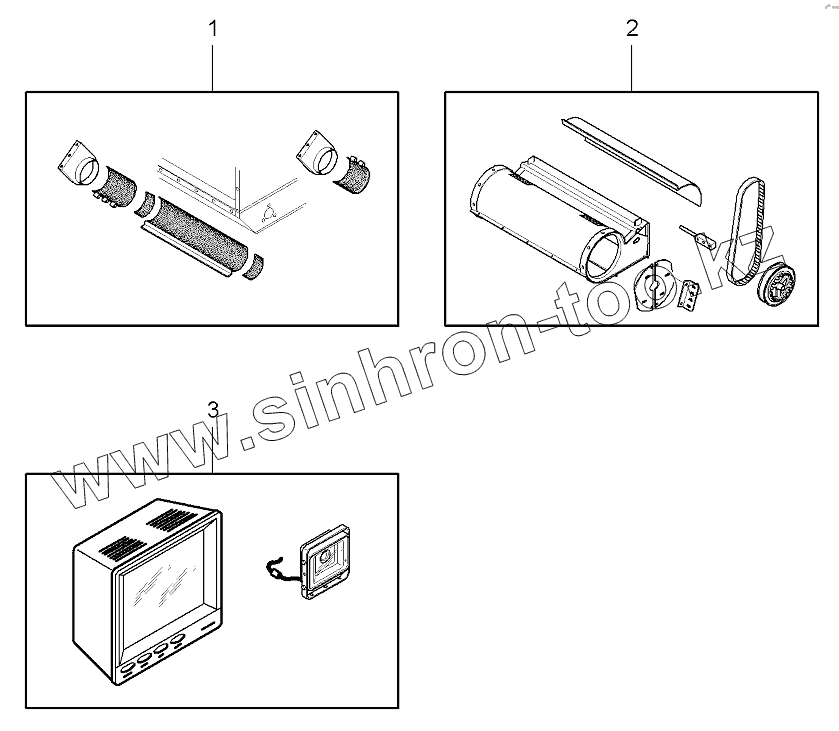 1

2

3

www.sinhron-too.kz