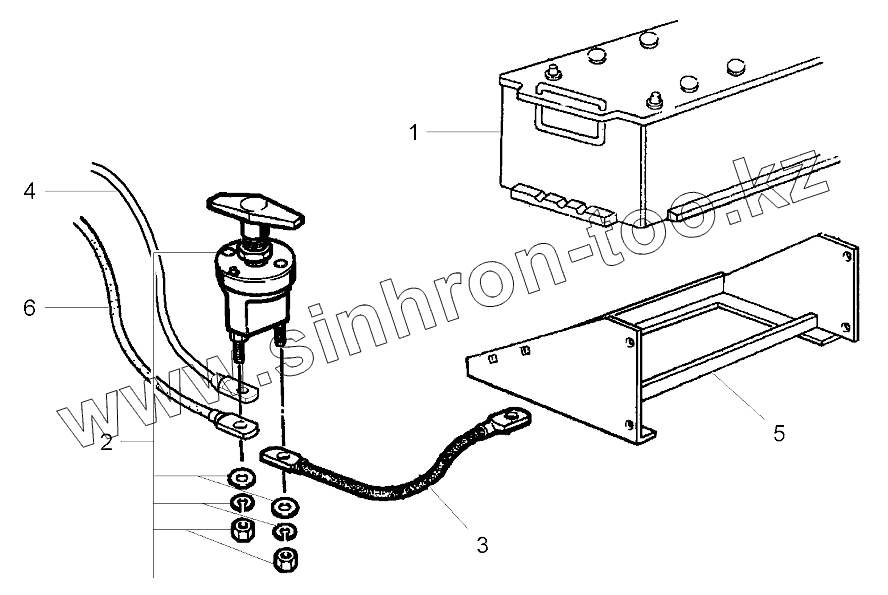 1
4
6
2
3
5
www.sinhron-too.kz