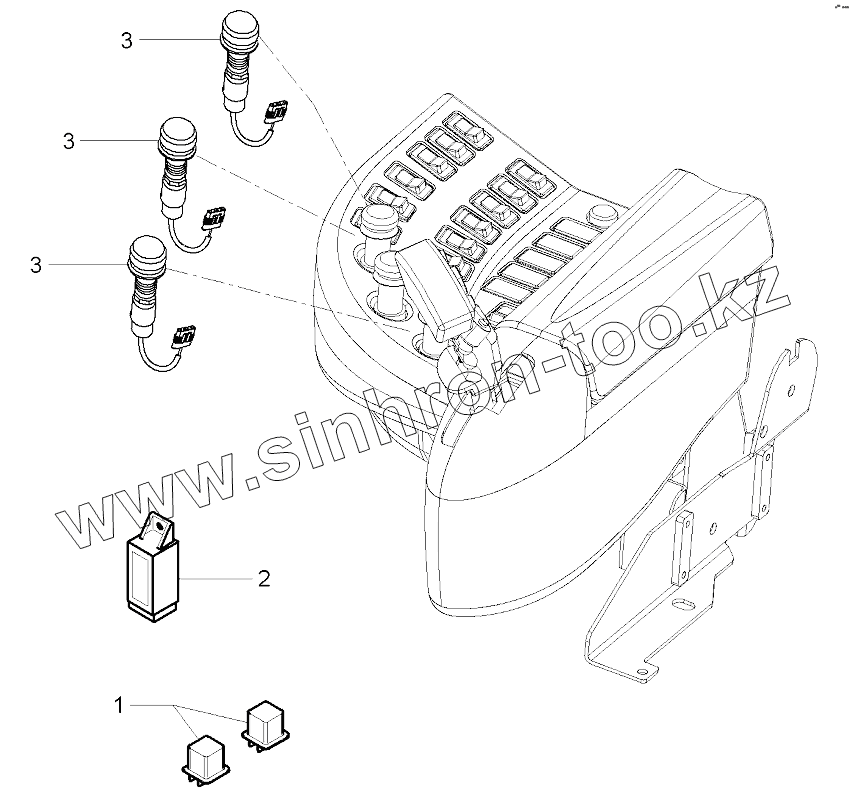 3
3
3
www.sinhron-too.kz
2
1