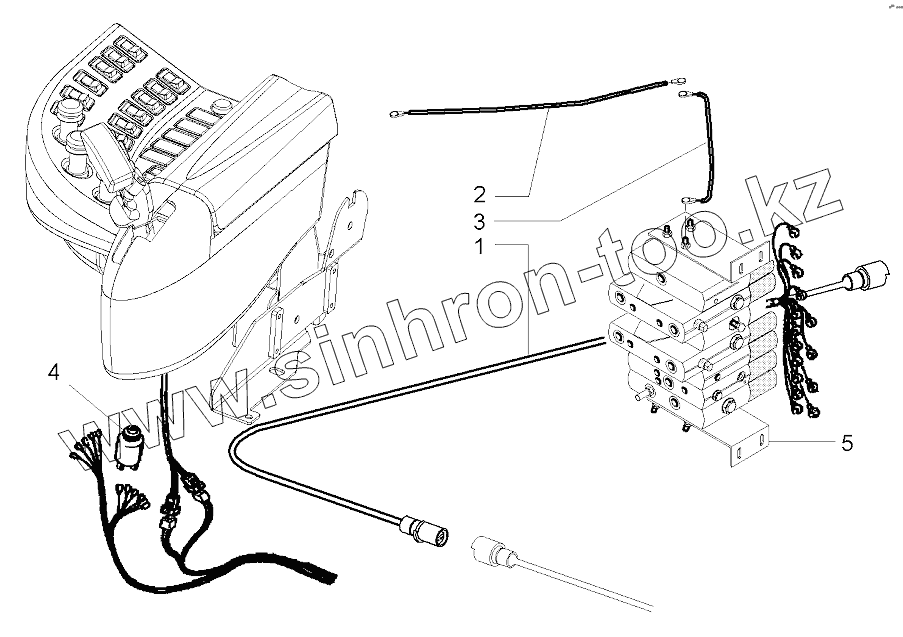 2
3
1
4
5
www.sinhron-too.kz