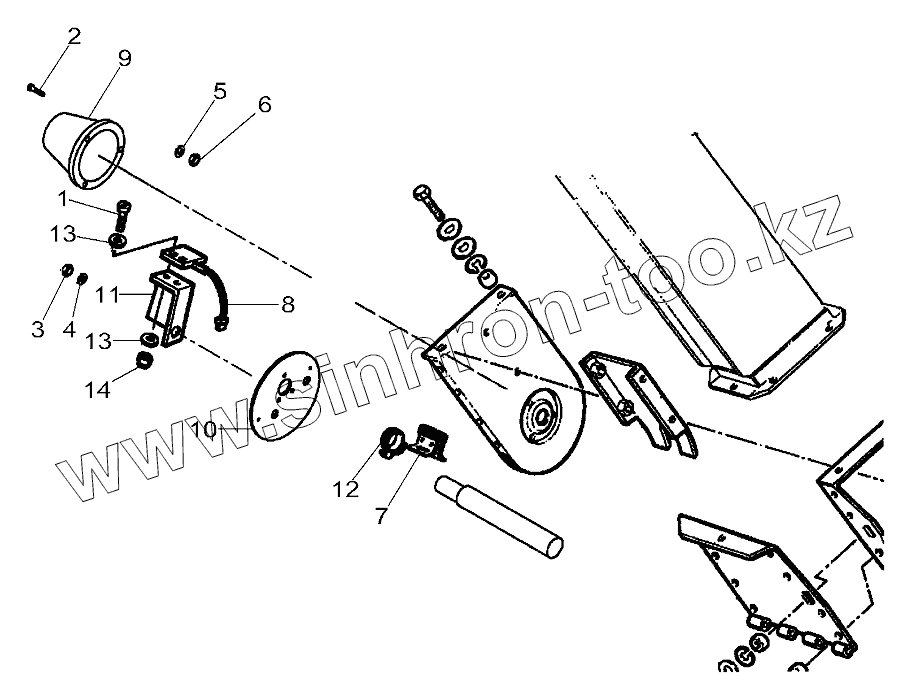 2
9
5
6
1
13
3
4
11
8
13
14
10
12
7
www.sinhron-too.kz