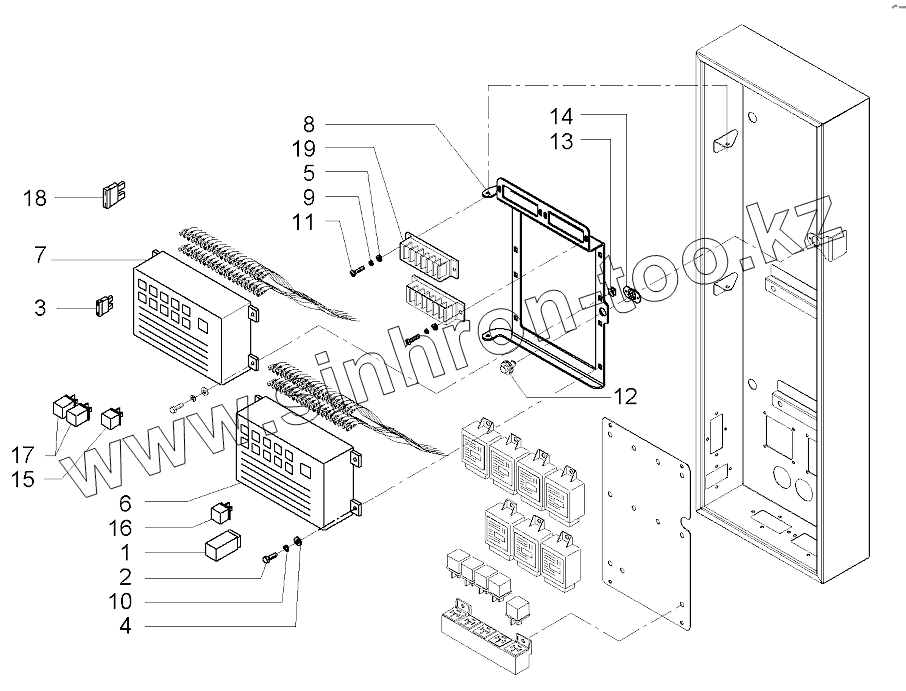 8
19
5
9
11
14
13
18
7
3
12
17
15
6
16
1
2
10
4
www.sinhron-too.kz