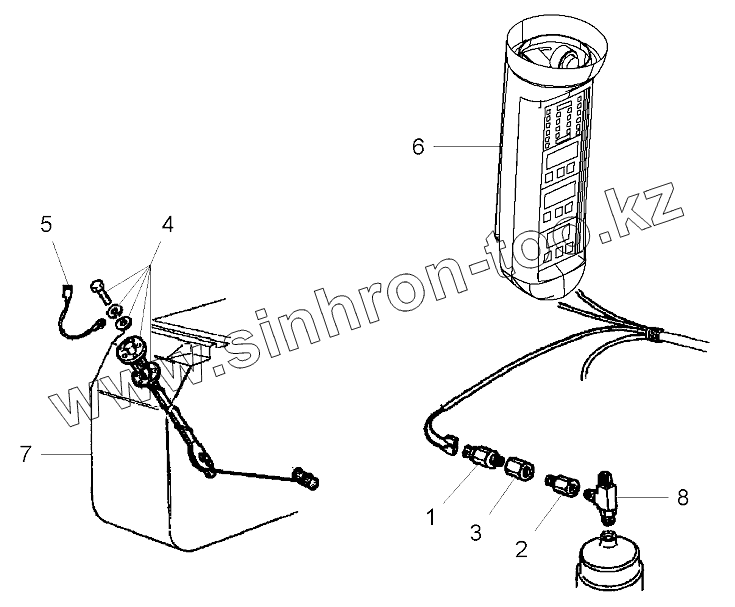 6
5
4
www.sinhron-too.kz
7
1
3
2
8