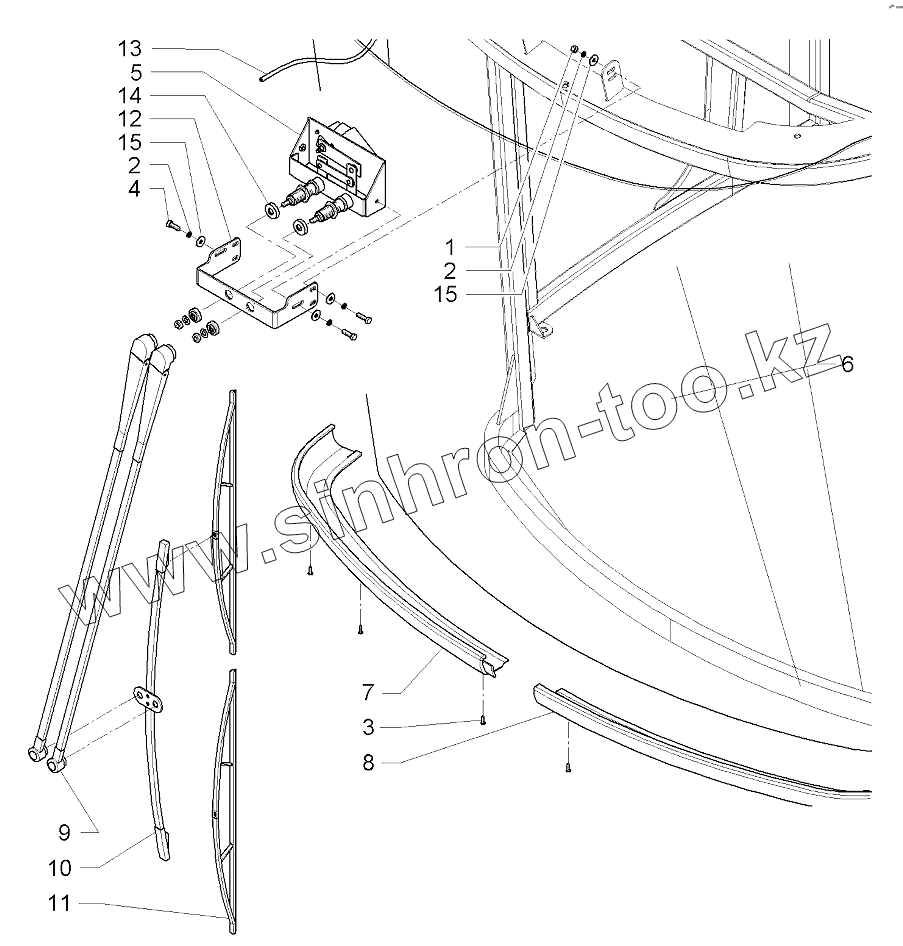 13
5
14
12
15
2
4
1
2
15
6
www.sinhron-too.kz
7
3
8
9
10
11