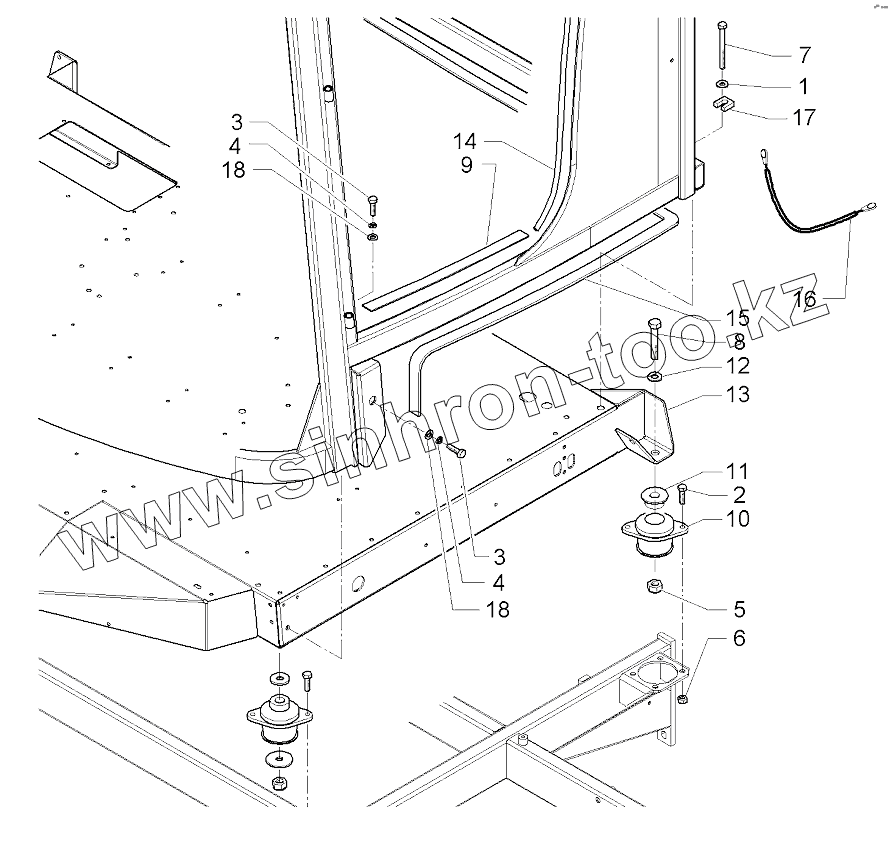 7
1
17
3
4
18
14
9
16
15
8
12
13
11
2
10
3
4
18
5
6
www.sinhron-too.kz