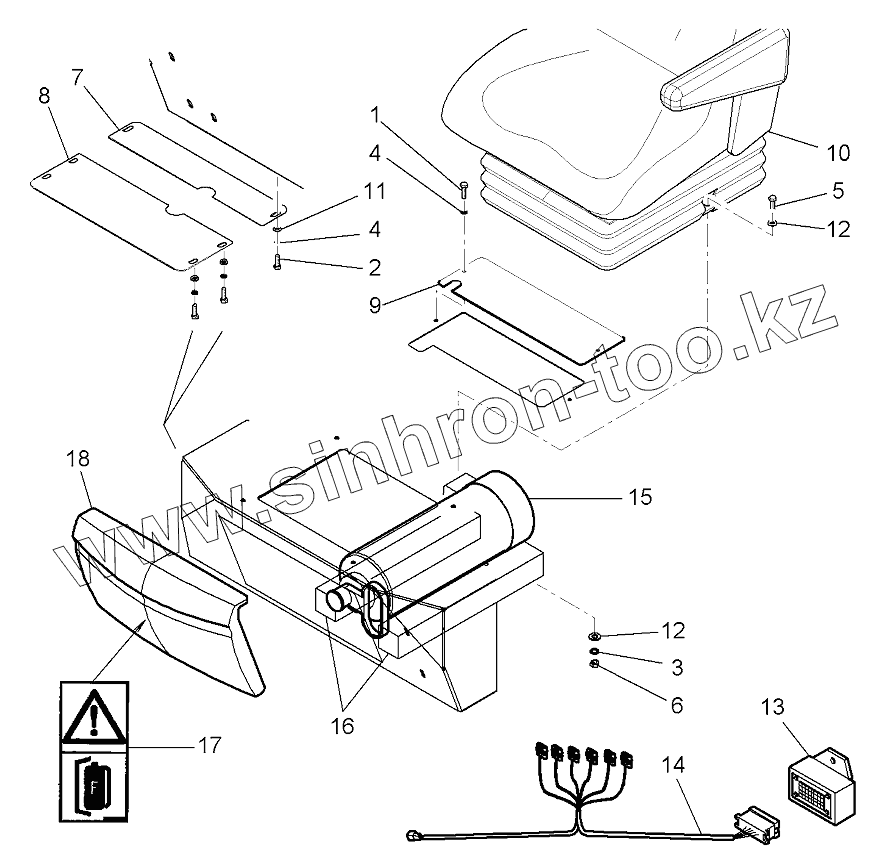 8
7
1
4
11
4
2
10
5
12
9
www.sinhron-too.kz
18
15
12
3
6
16
17
13
14