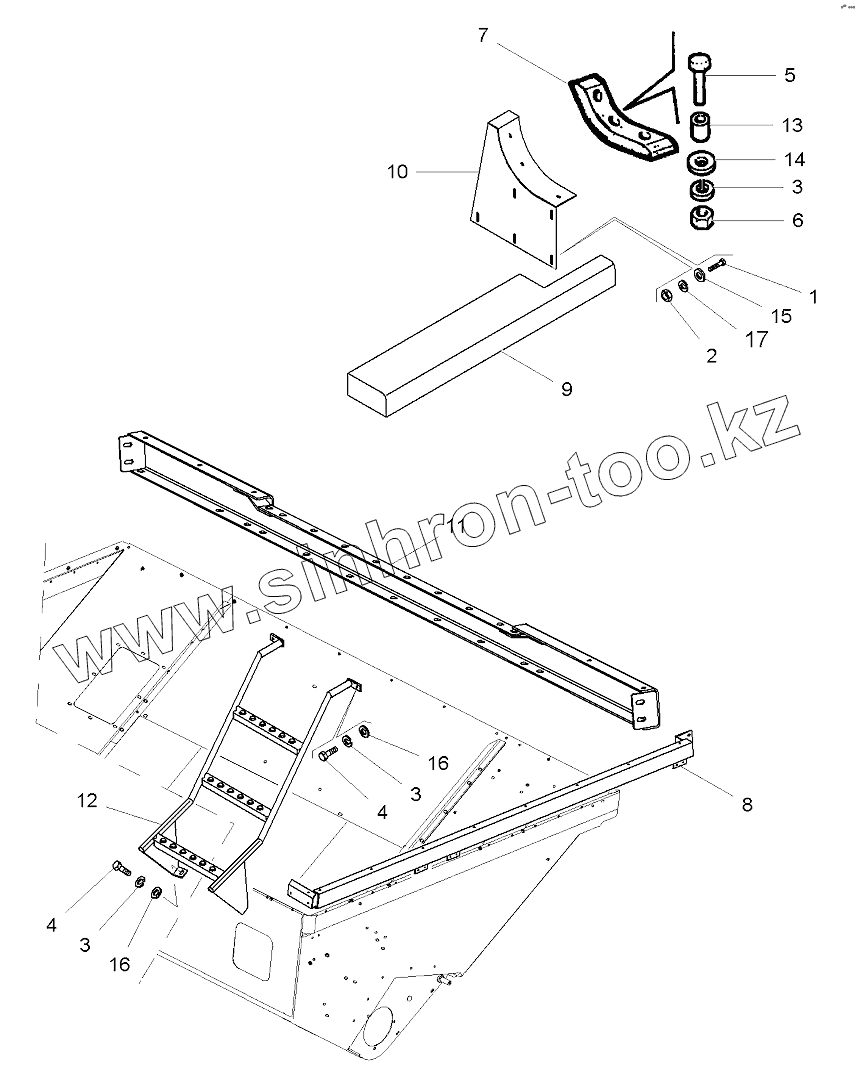 7
5
13
10
14
3
6
1
15
17
2
9
www.simhron-too.kz
11
16
3
4
8
12
4
3
16