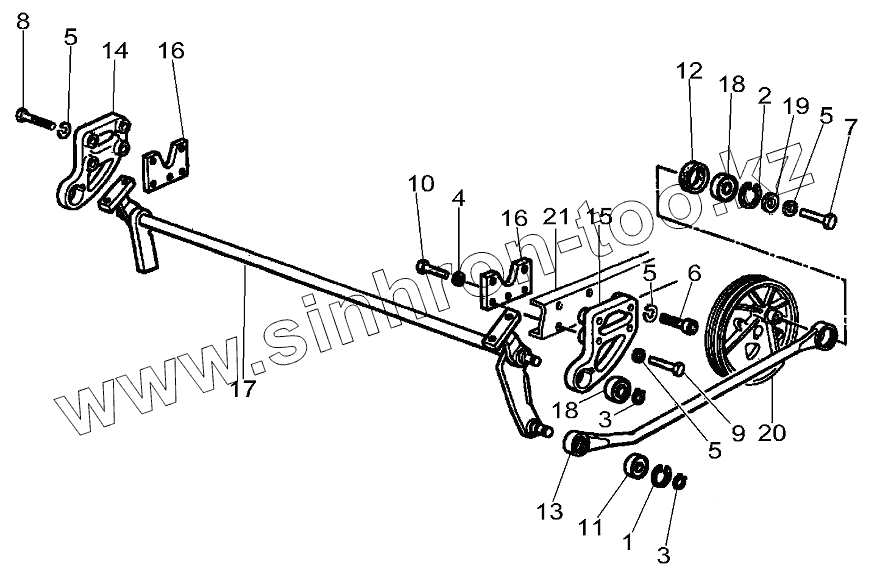 8
5
14
16
12
18
2
19
5
7
10
4
16
21
15
5
6
17
18
3
5
9
20
13
11
1
3
www.sinhron-too.kz