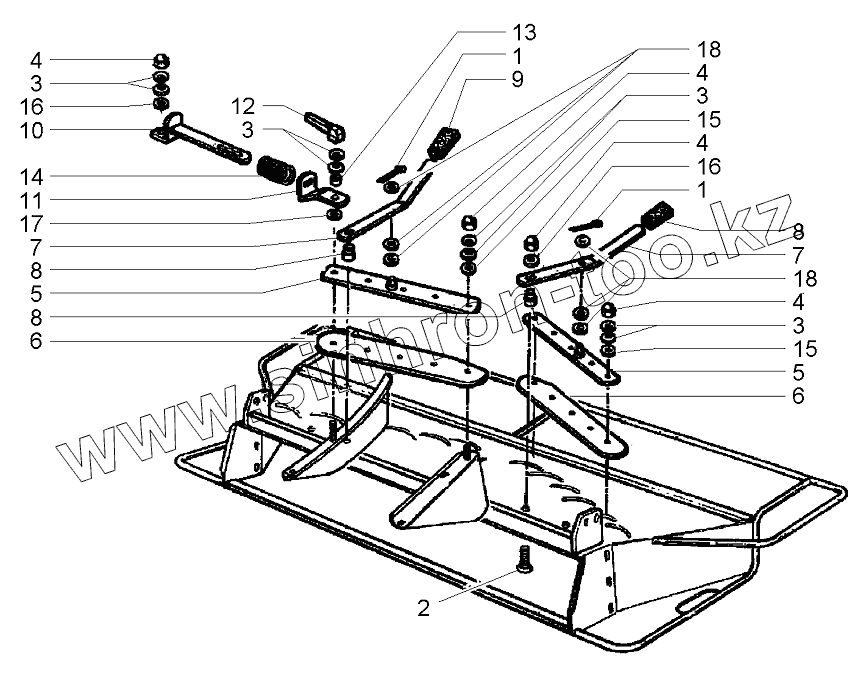 4
3
16
10
14
11
17
7
8
5
8
6
12
3
13
1
9
18
4
3
15
4
16
1
8
7
18
4
3
15
5
6
2
www.sinhron-too.kz