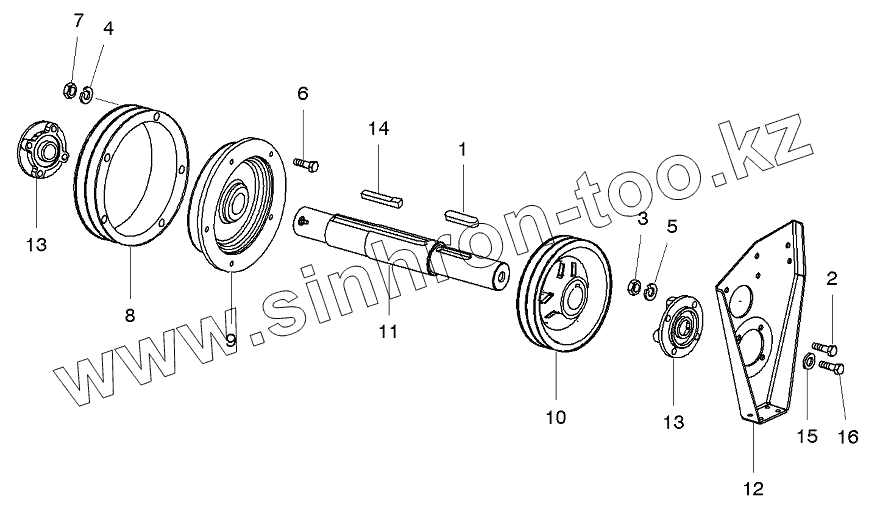 7
4
6
14
1
13
8
9
11
3
5
2
10
13
15
16
12
www.sinhron-too.kz