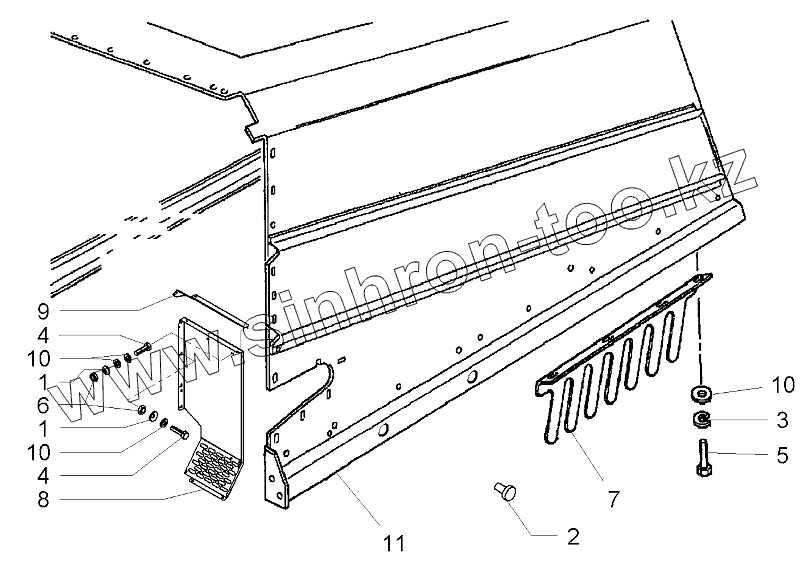 www.sinhron-too.kz

9
4
10
1
6
1
10
4
8
11
2
7
10
3
5