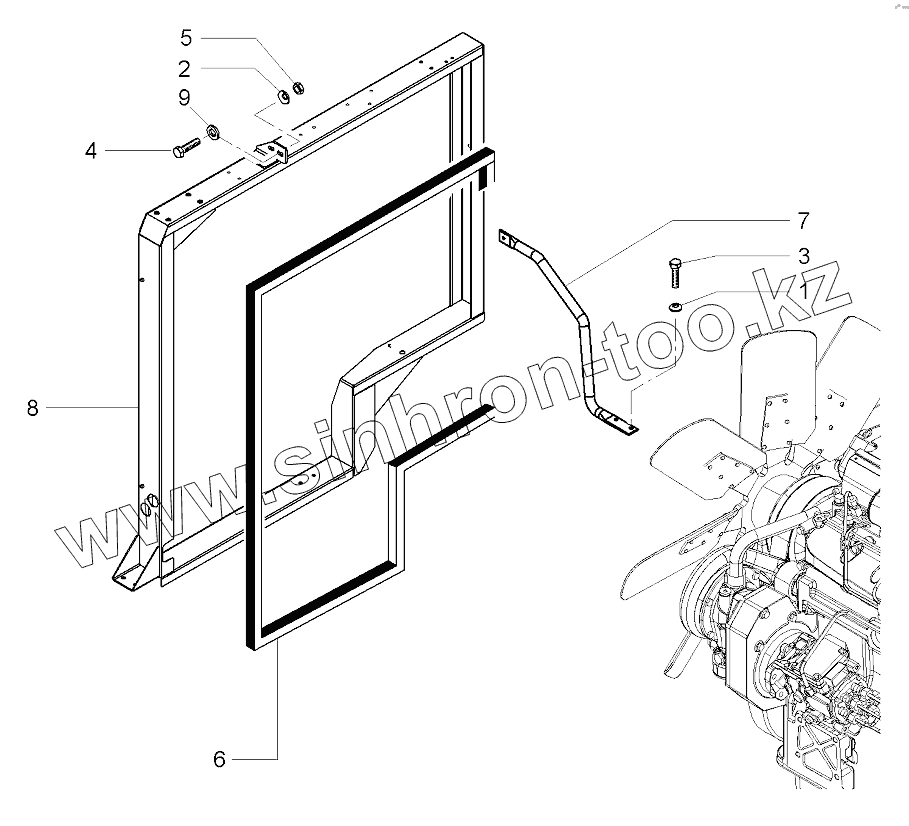 5
2
9
4
7
3
1
8
6
www.sinhron-too.kz