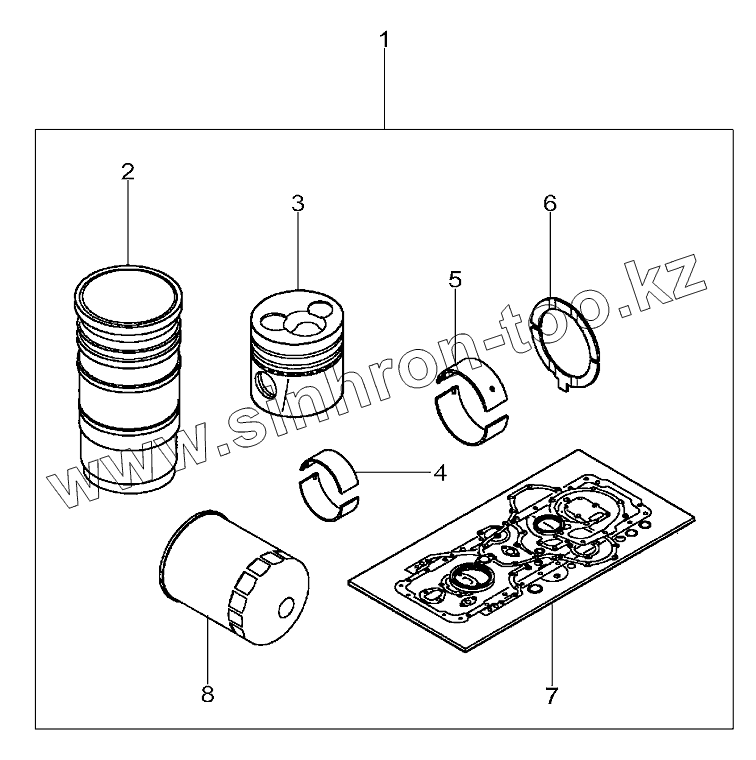 1

2

3

6

5

www.sinhron-too.kz

4

8

7