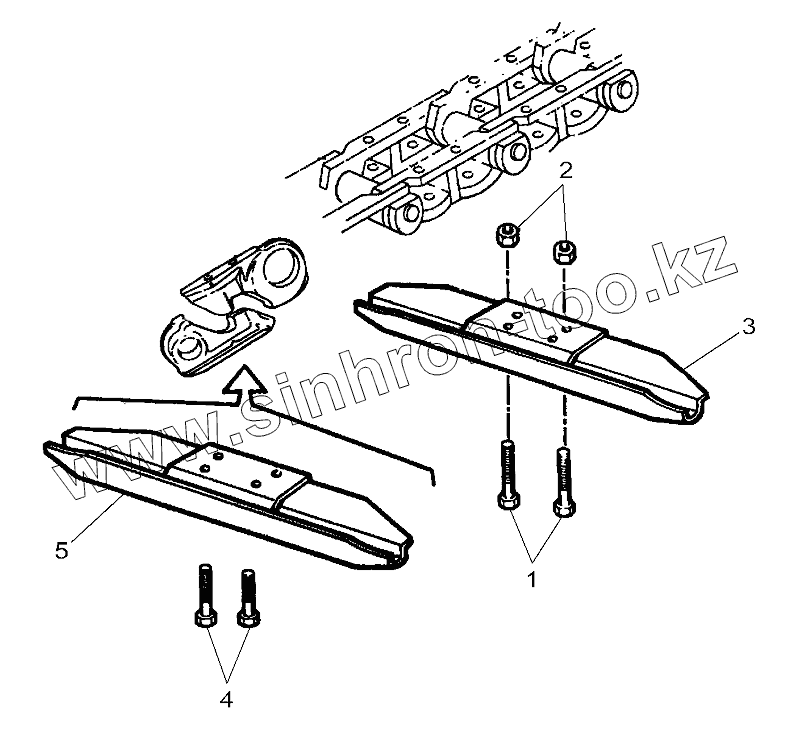 2
3
www.sinhron-too.kz
5
1
4