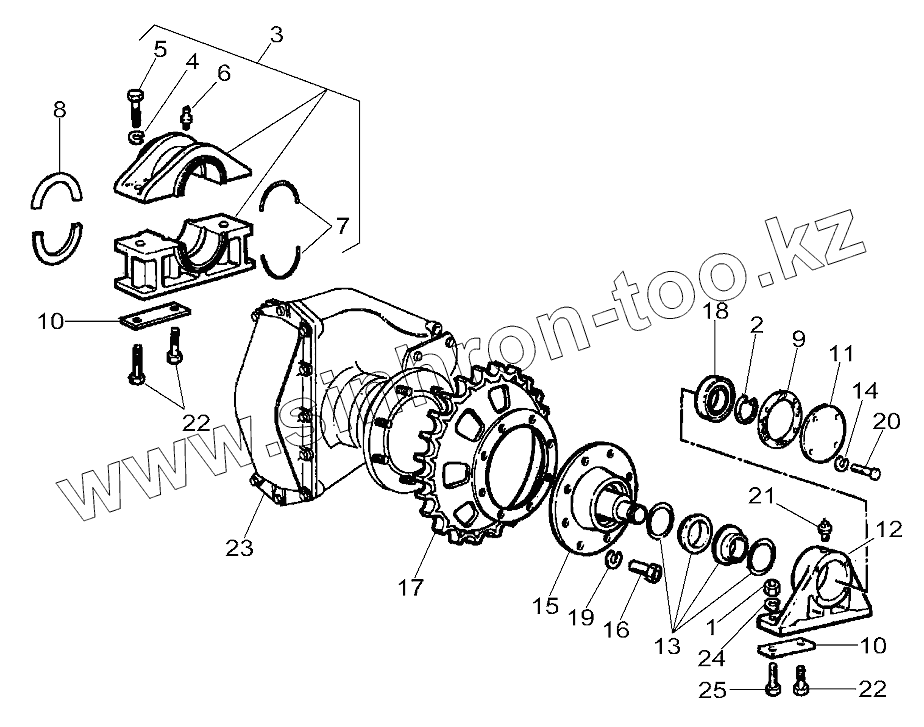 3
5
4
6
8
7
10
22
www.simbron-too.kz
18
2
9
11
14
20
21
12
23
17
15
19
16
13
1
24
10
25
22