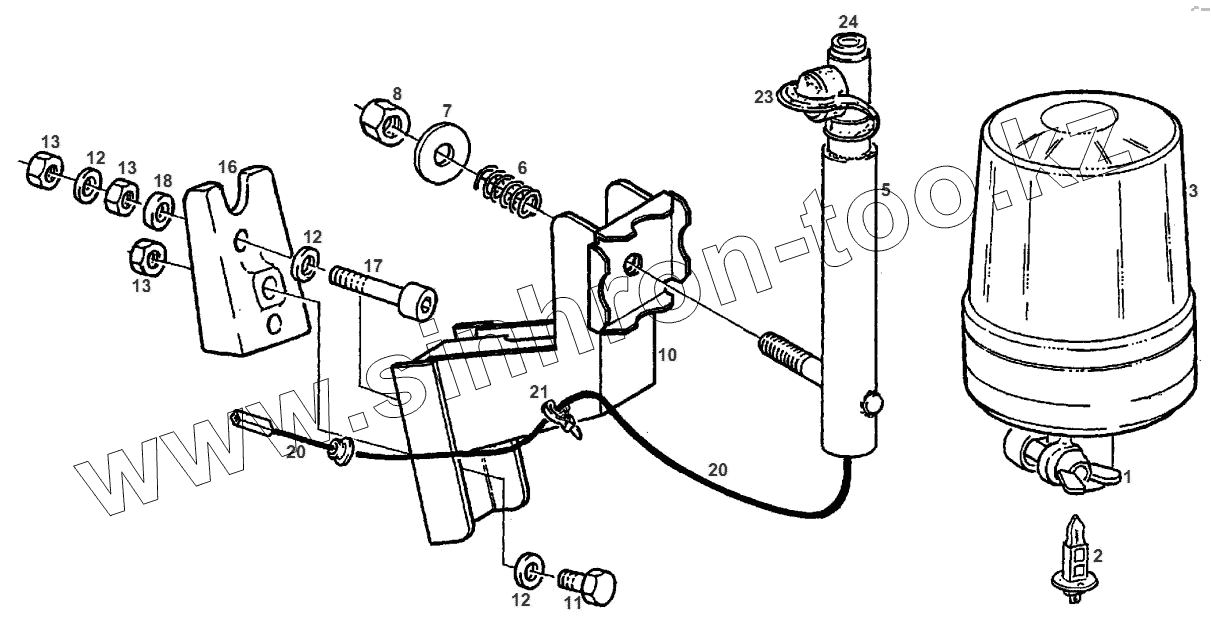 24
23
8
7
6
5
3
13
12
13
18
16
12
17
13
10
21
20
20
1
2
12
11
www.sinhron-too.kz