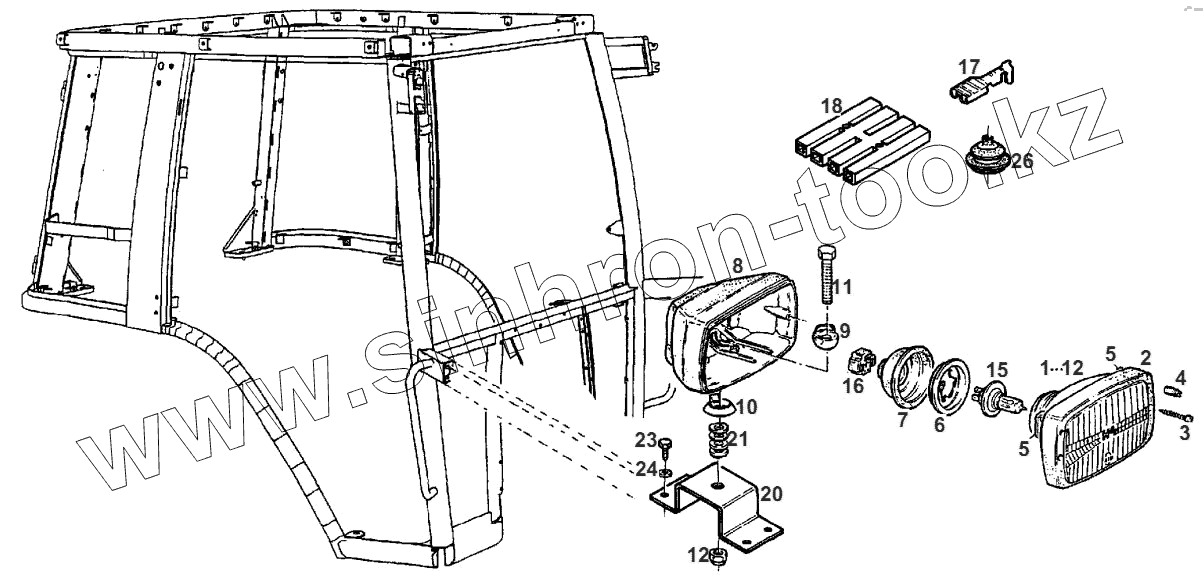 www.sinhron-too.kz

17
18
26
8
11
9
16
7
6
15
1...12
5
2
4
3
5
10
21
23
24
20
12