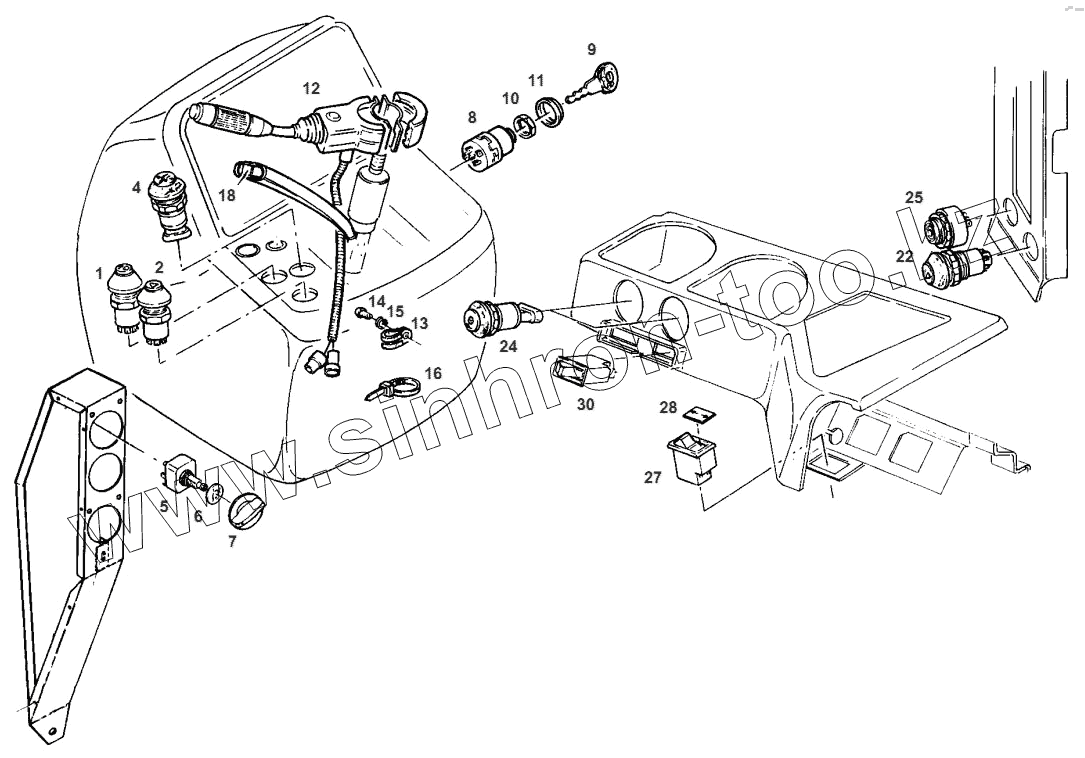 9
12
11
10
8
4
18
25
22
1
2
14
15
13
24
16
30
28
27
5
6
7
www.sinhron-too.kz