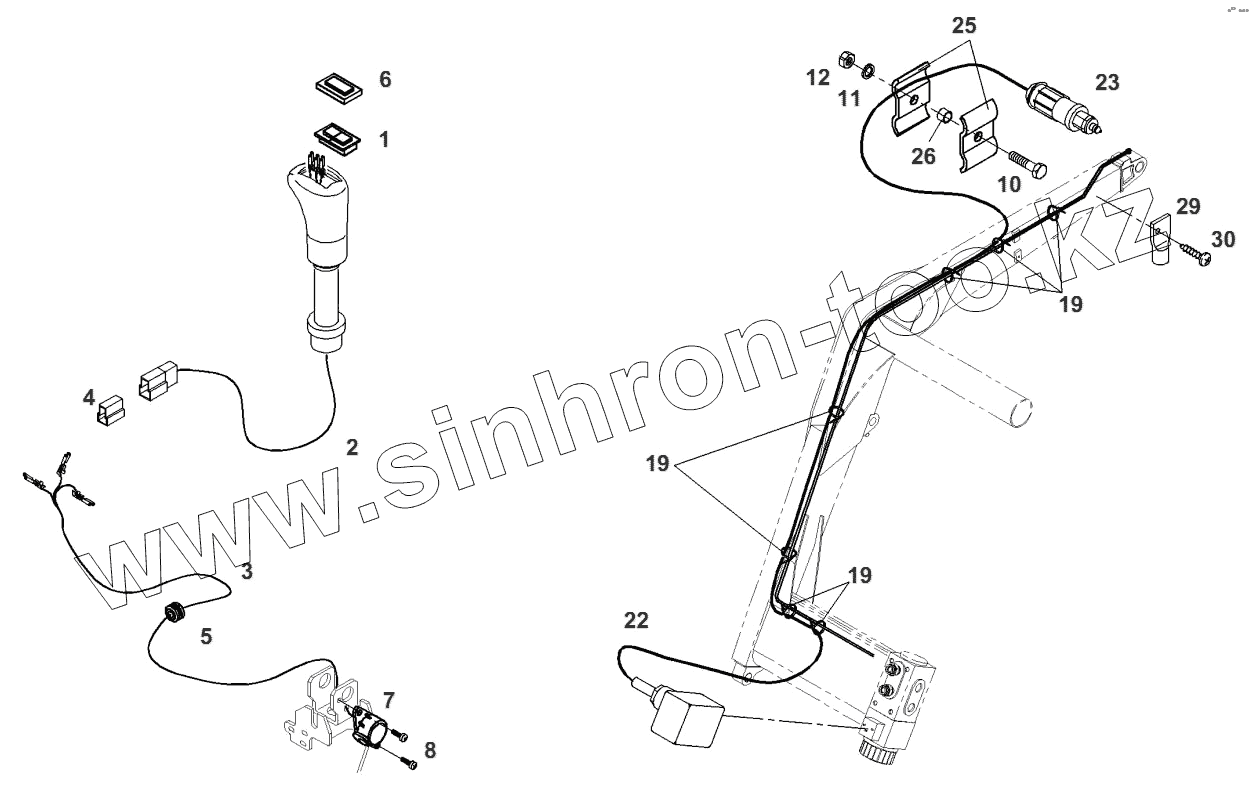 6
1
4
2
3
5
7
8
25
12
11
23
26
10
29
30
19
19
19
22
www.sinhron-too.kz