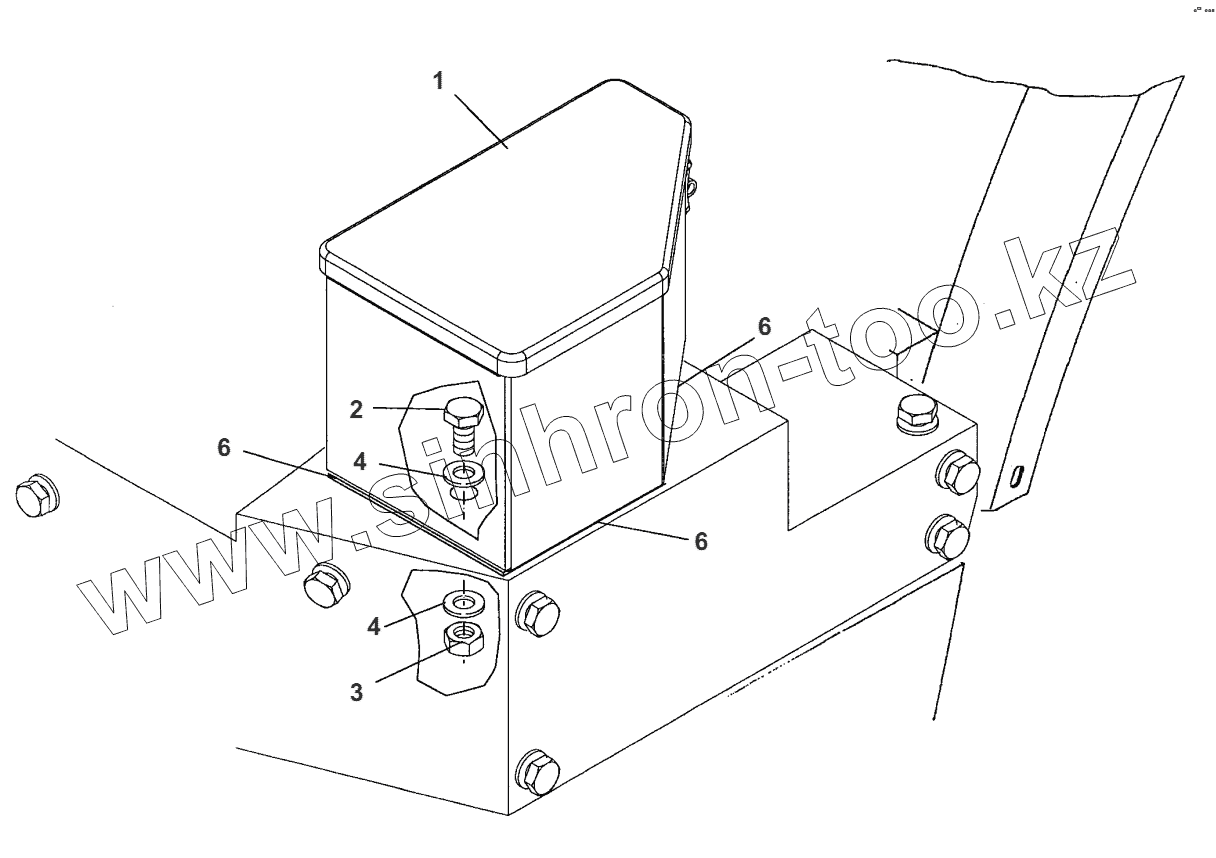 1
6
2
6
4
6
4
3
www.sinhron-too.kz